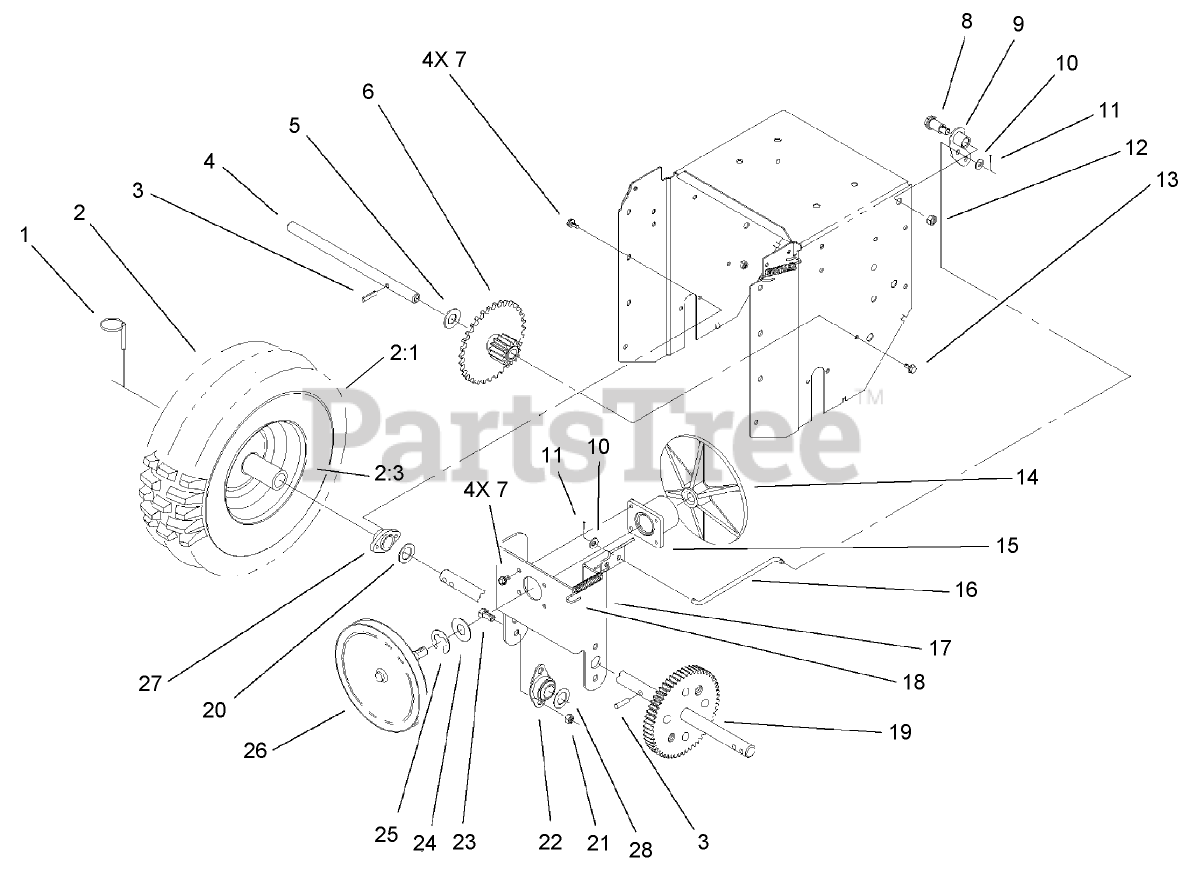 4X 7
8
9
10
11
12
13
6
5
4
3
2
1
2:1
2:3
PartsTree™
11
10
4X 7
14
15
16
17
18
19
27
20
26
25
24
23
22
21
28
3