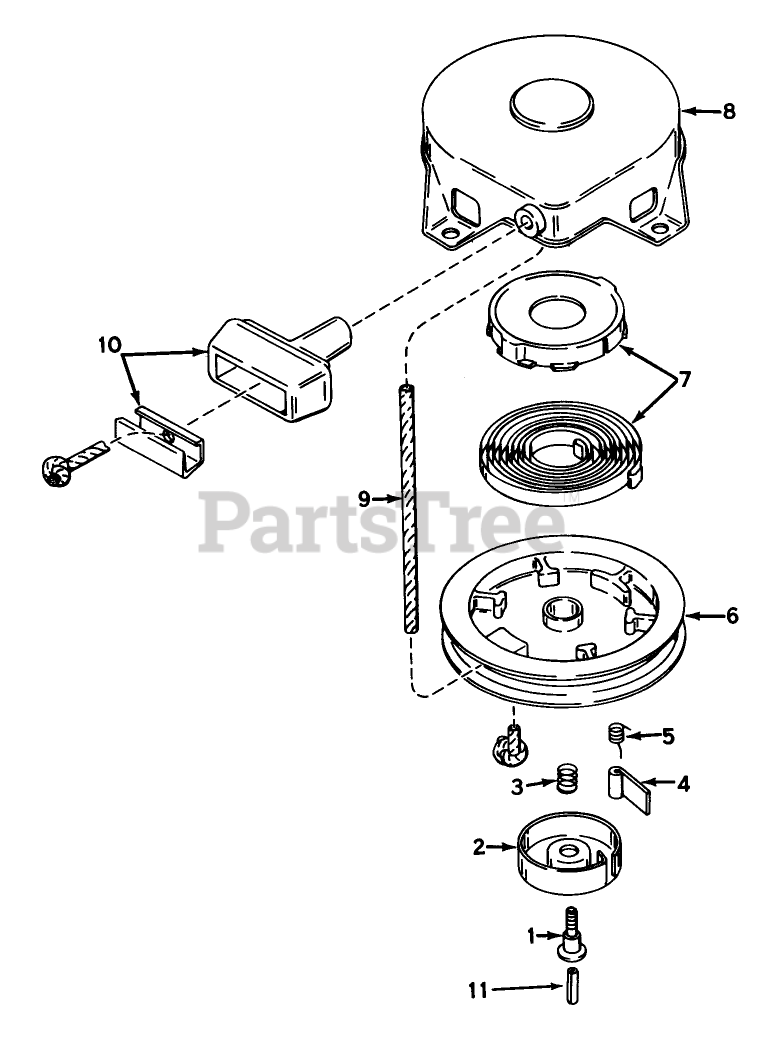 8
10
7
9
PartsTree
6
5
3
4
2
1
11