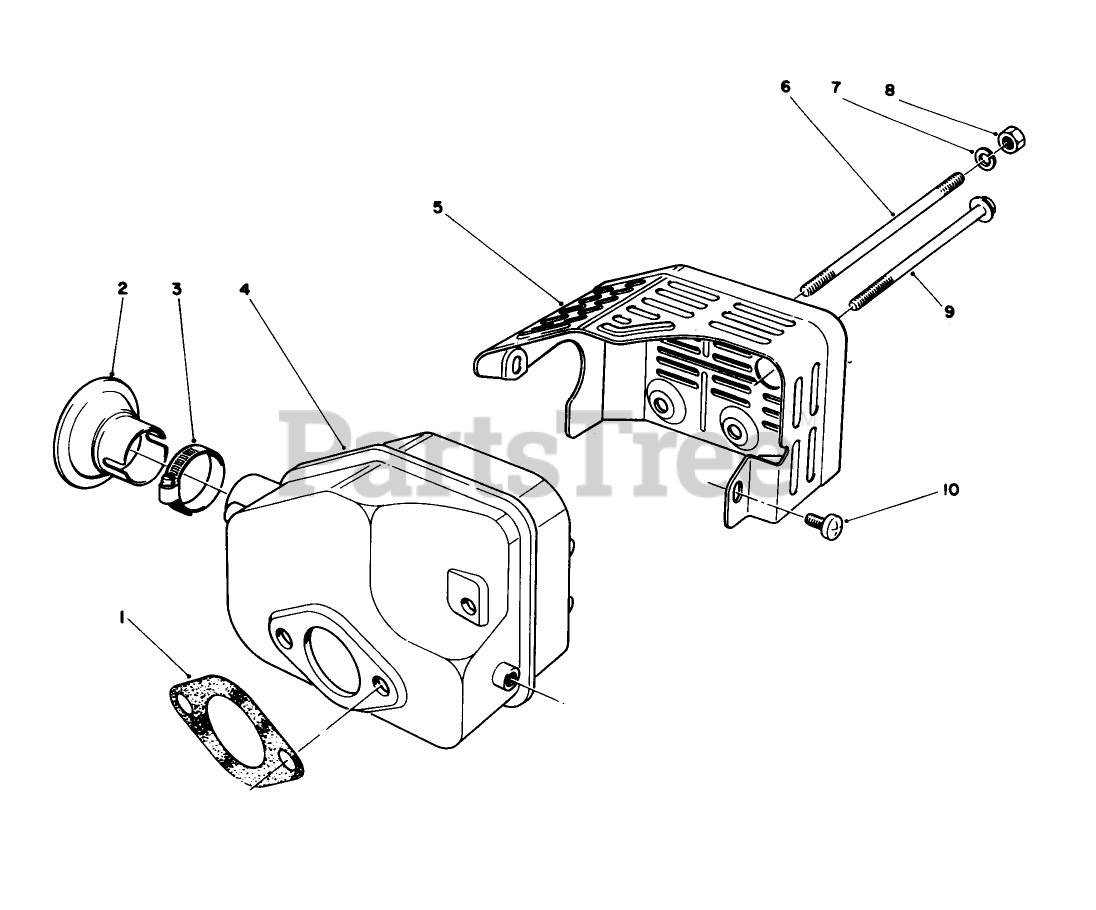 6
7
8
5
9
2
3
4
PartsTree
10
1