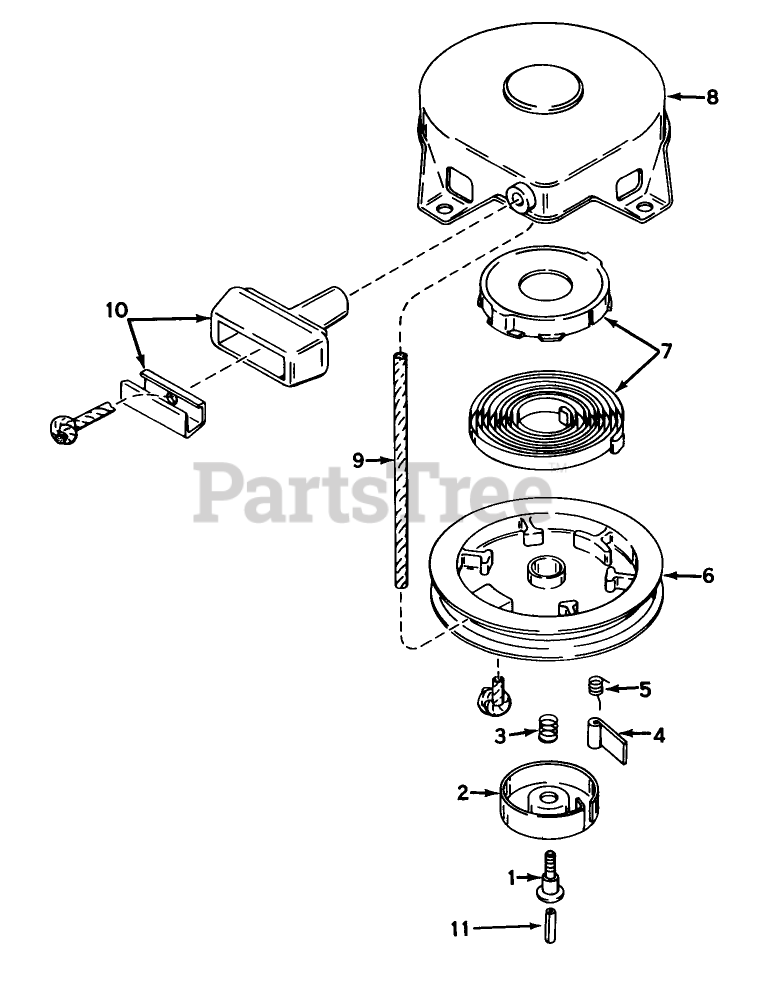 8

10

7

9

PartsTree

6

5

3

4

2

1

11