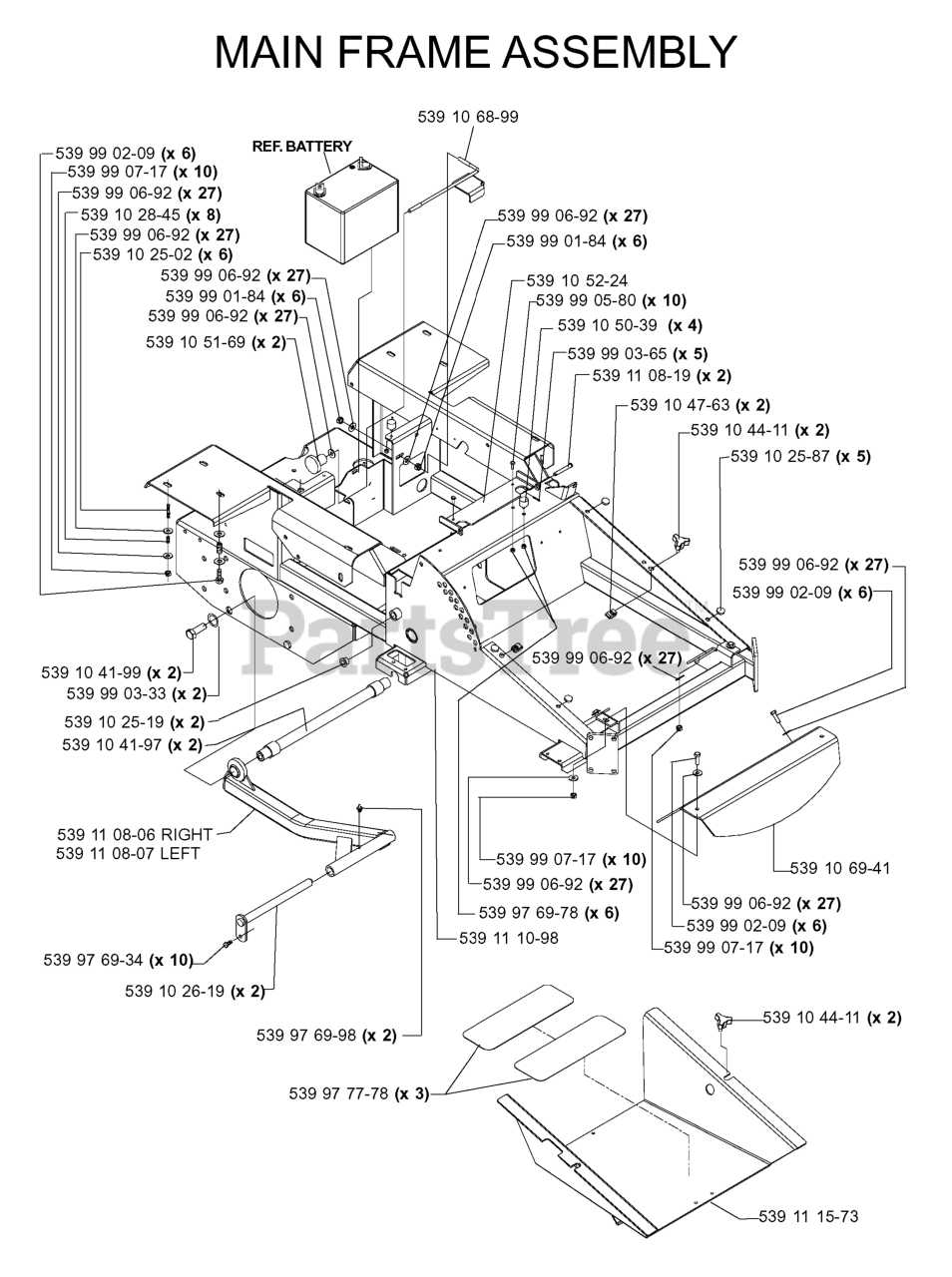 MAIN FRAME ASSEMBLY

539 10 68-99

REF. BATTERY

539 99 02-09 (x 6)
539 99 07-17 (x 10)
539 99 06-92 (x 27)
539 10 28-45 (x 8)
539 99 06-92 (x 27)
539 10 25-02 (x 6)
539 99 06-92 (x 27)
539 99 01-84 (x 6)
539 99 06-92 (x 27)
539 10 51-69 (x 2)

539 99 06-92 (x 27)
539 99 01-84 (x 6)
539 10 52-24
539 99 05-80 (x 10)
539 10 50-39 (x 4)
539 99 03-65 (x 5)
539 11 08-19 (x 2)
539 10 47-63 (x 2)
539 10 44-11 (x 2)
539 10 25-87 (x 5)

539 99 06-92 (x 27)
539 99 02-09 (x 6)

PartsTree

539 99 06-92 (x 27)

539 10 41-99 (x 2)
539 99 03-33 (x 2)
539 10 25-19 (x 2)
539 10 41-97 (x 2)

539 11 08-06 RIGHT
539 11 08-07 LEFT

539 99 07-17 (x 10)
539 99 06-92 (x 27)
539 97 69-78 (x 6)
539 11 10-98

539 10 69-41

539 99 06-92 (x 27)
539 99 02-09 (x 6)
539 99 07-17 (x 10)

539 97 69-34 (x 10)
539 10 26-19 (x 2)

539 97 69-98 (x 2)

539 10 44-11 (x 2)

539 97 77-78 (x 3)

539 11 15-73