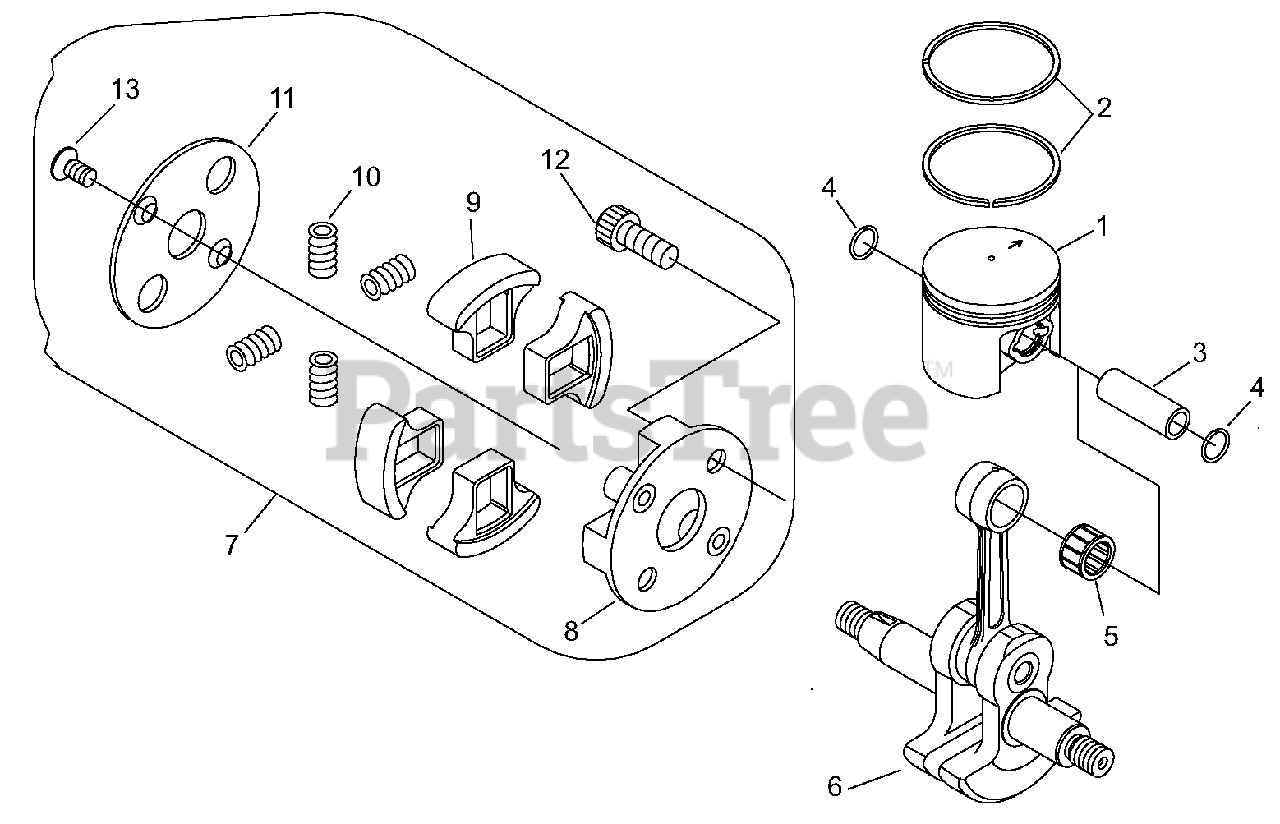 13
11
10
9
12
2
4
1
3
4
PartsTree™
7
8
5
6