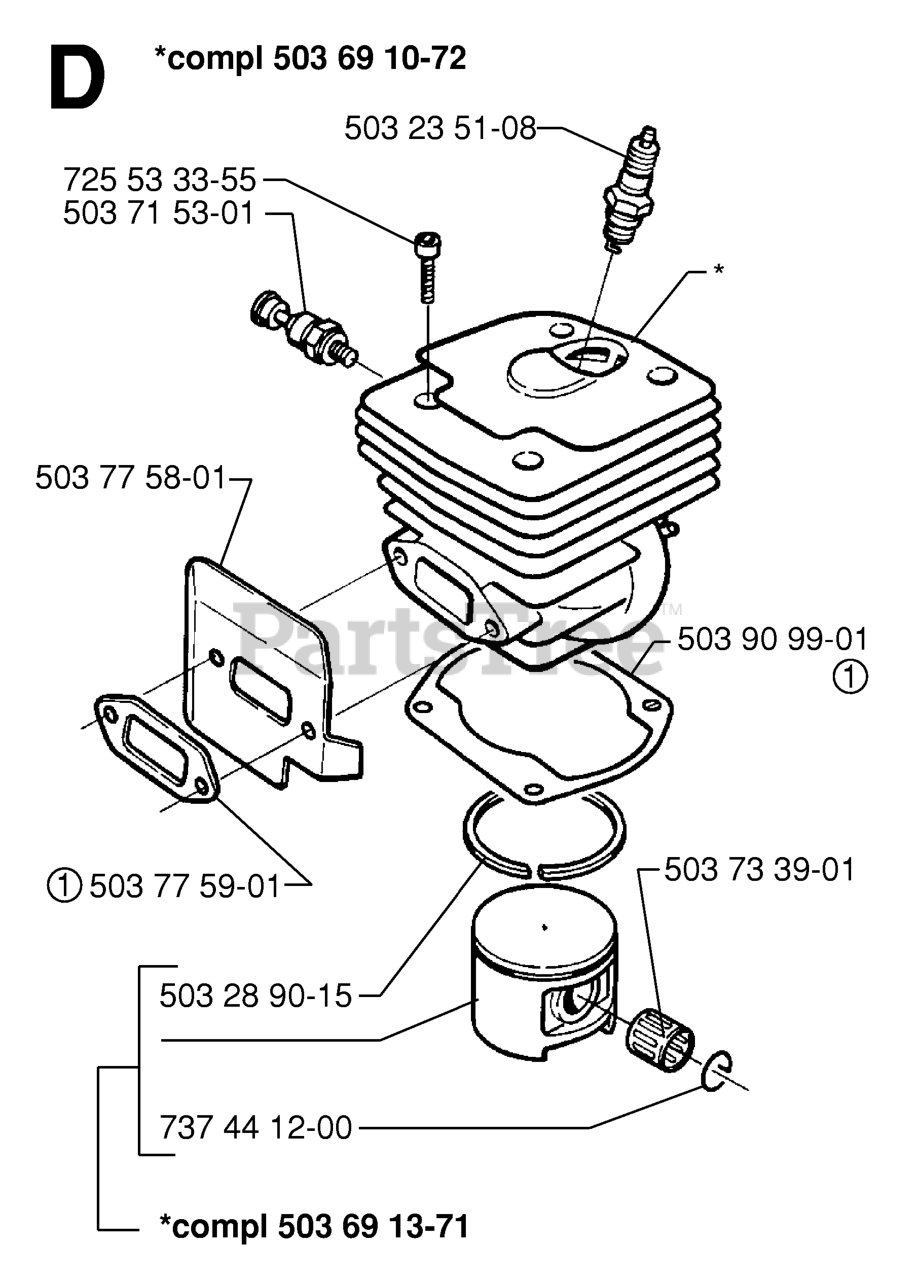 D *compl 503 69 10-72

503 23 51-08

725 53 33-55
503 71 53-01

*

503 77 58-01

PartsTree™

503 90 99-01
①

① 503 77 59-01

503 73 39-01

503 28 90-15

737 44 12-00

*compl 503 69 13-71