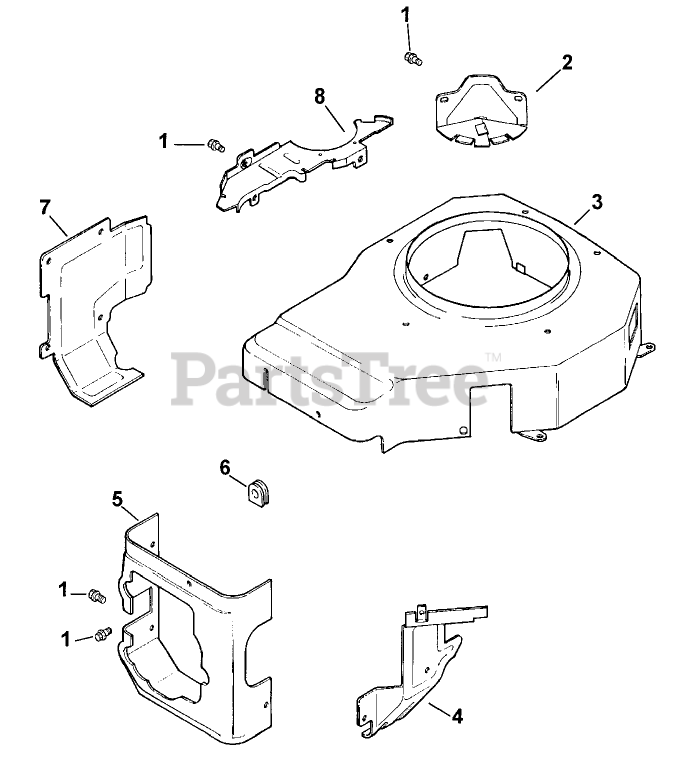 1
2
8
1
7
3
PartsTree™
6
5
1
1
4