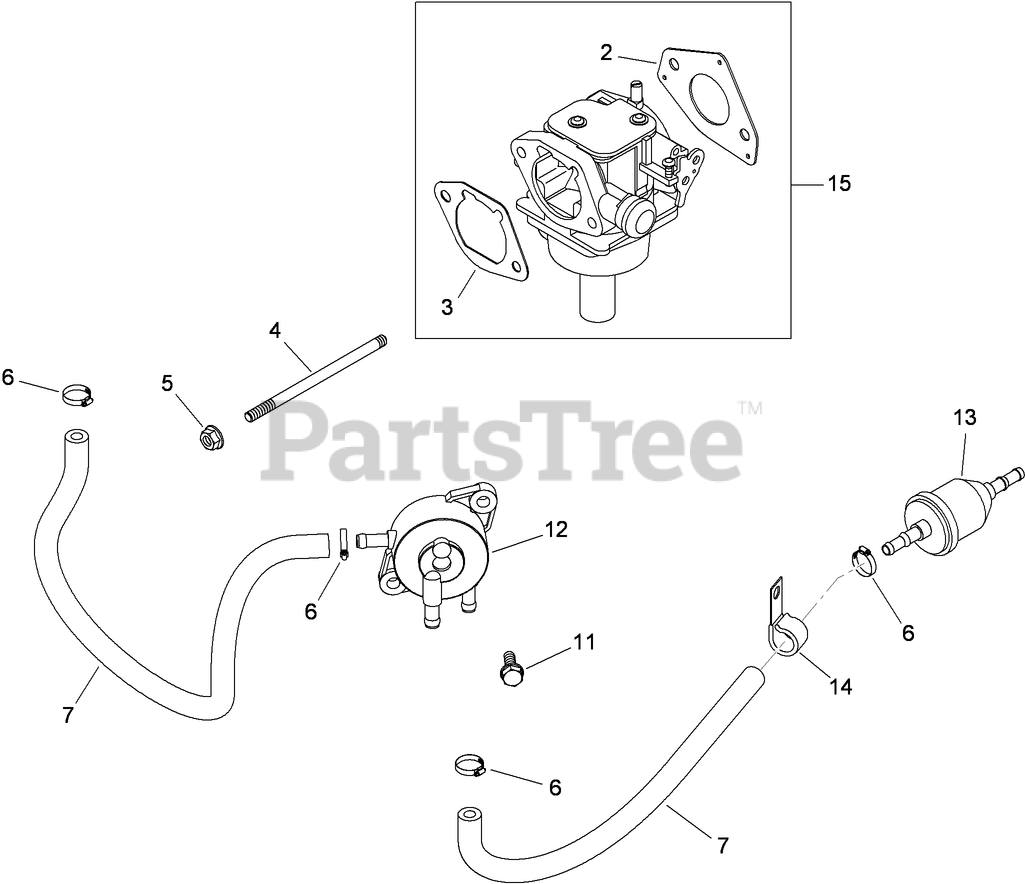 2
15
3
4
6
5
PartsTree™
13
12
6
6
11
14
7
6
7