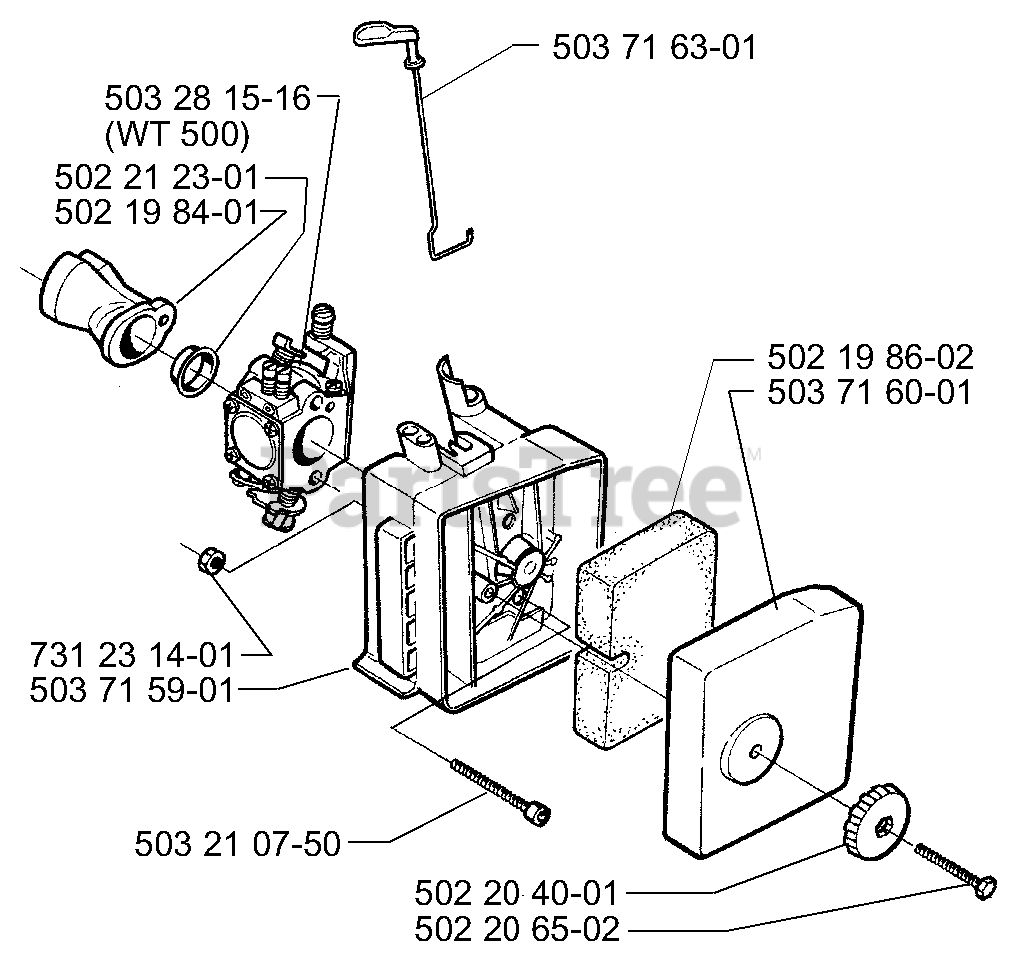 503 71 63-01
503 28 15-16
(WT 500)
502 21 23-01
502 19 84-01
502 19 86-02
503 71 60-01
PartsTree™
731 23 14-01
503 71 59-01
503 21 07-50
502 20 40-01
502 20 65-02