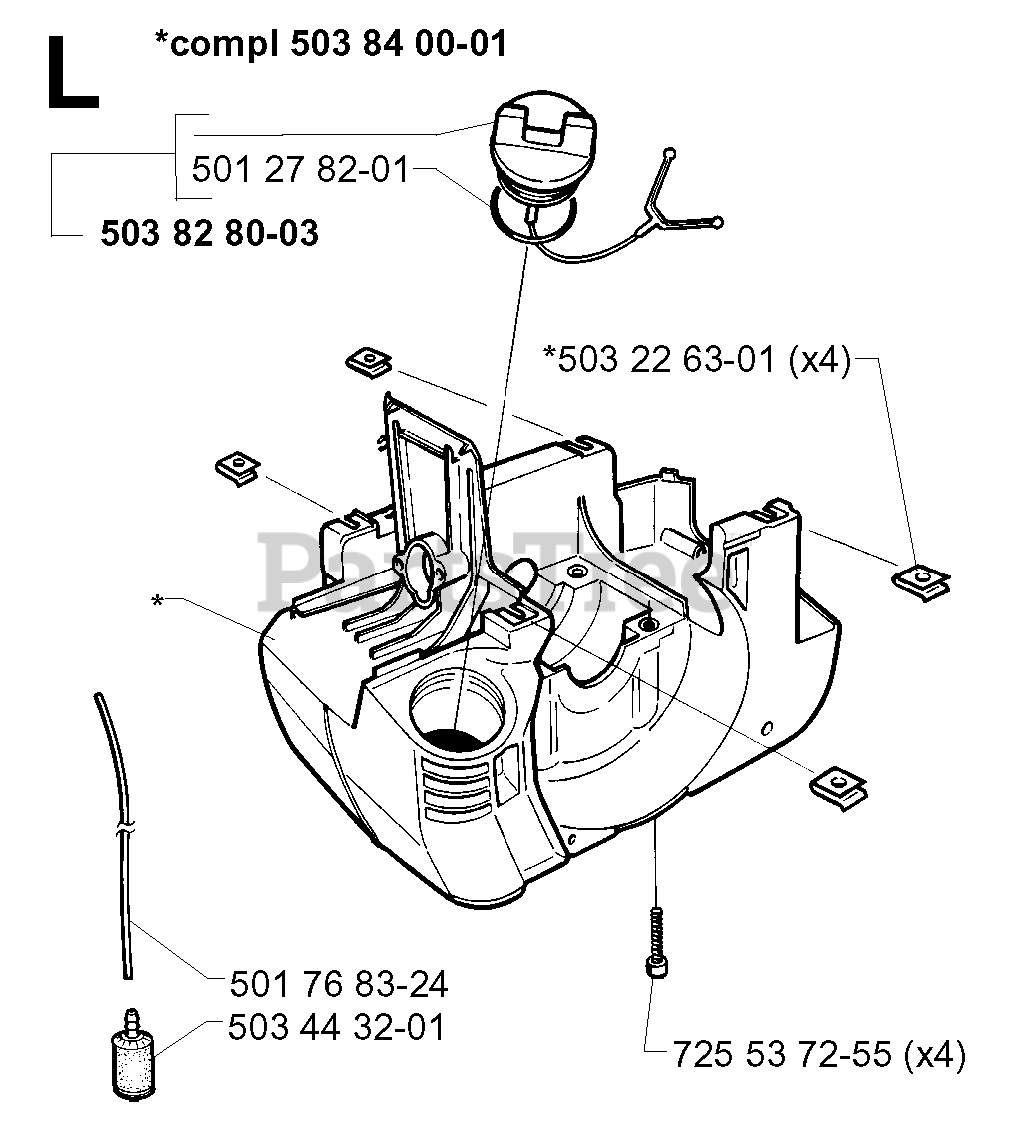 L *compl 503 84 00-01

501 27 82-01

503 82 80-03

*503 22 63-01 (x4)

PartsTree

*

501 76 83-24

503 44 32-01

725 53 72-55 (x4)