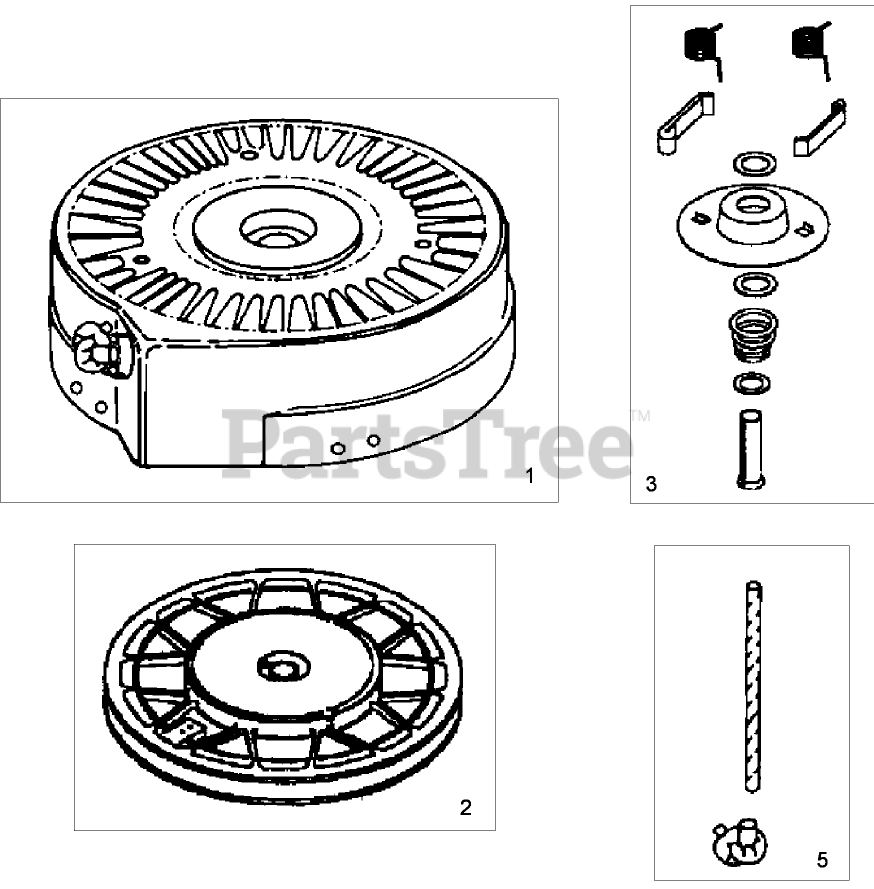 PartsTree™

1

3

2

5