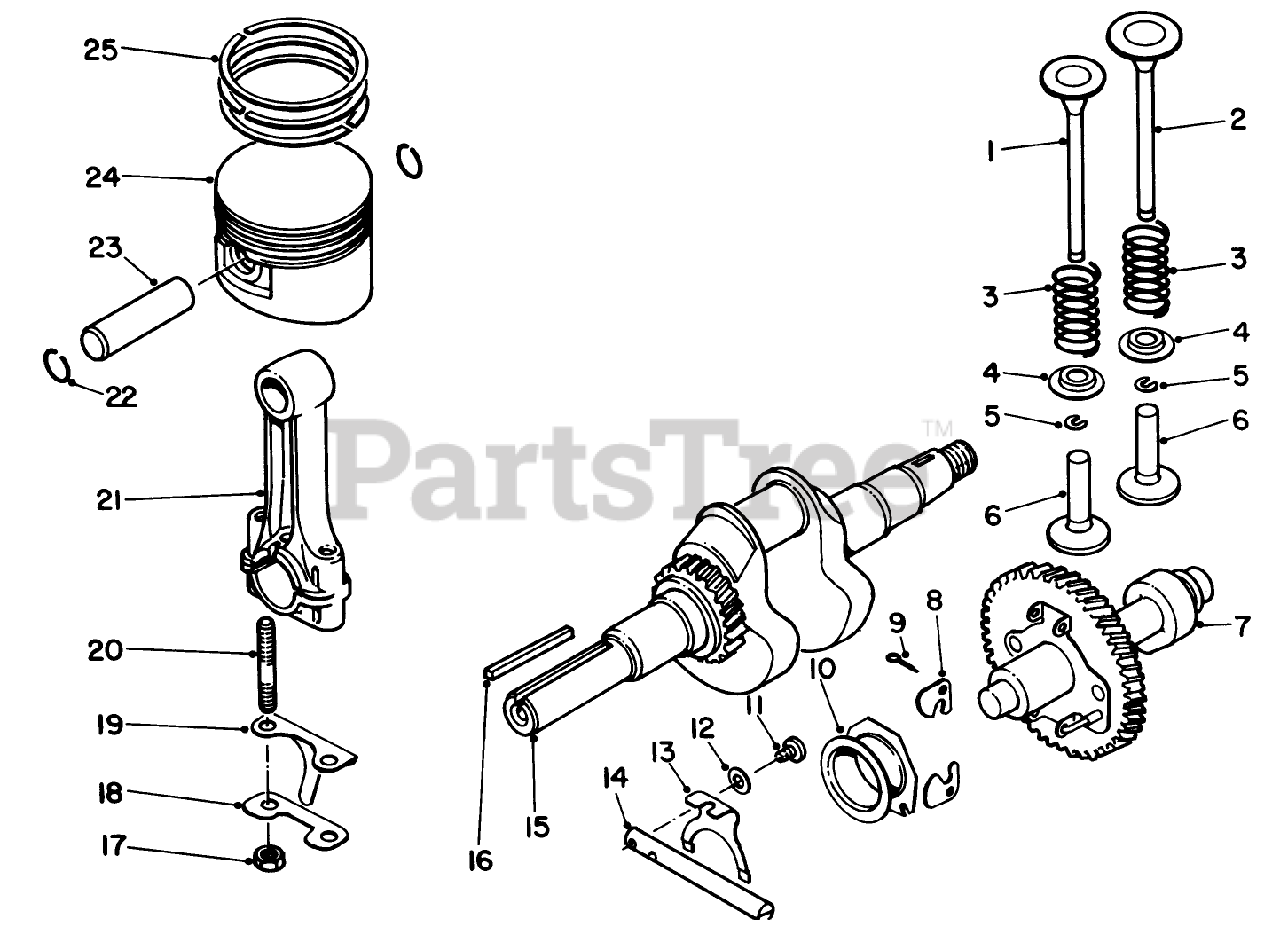 25
24
23
22
21
20
19
18
17
PartsTree™
1
2
3
3
4
4
5
5
6
6
7
8
9
10
11
12
13
14
15
16