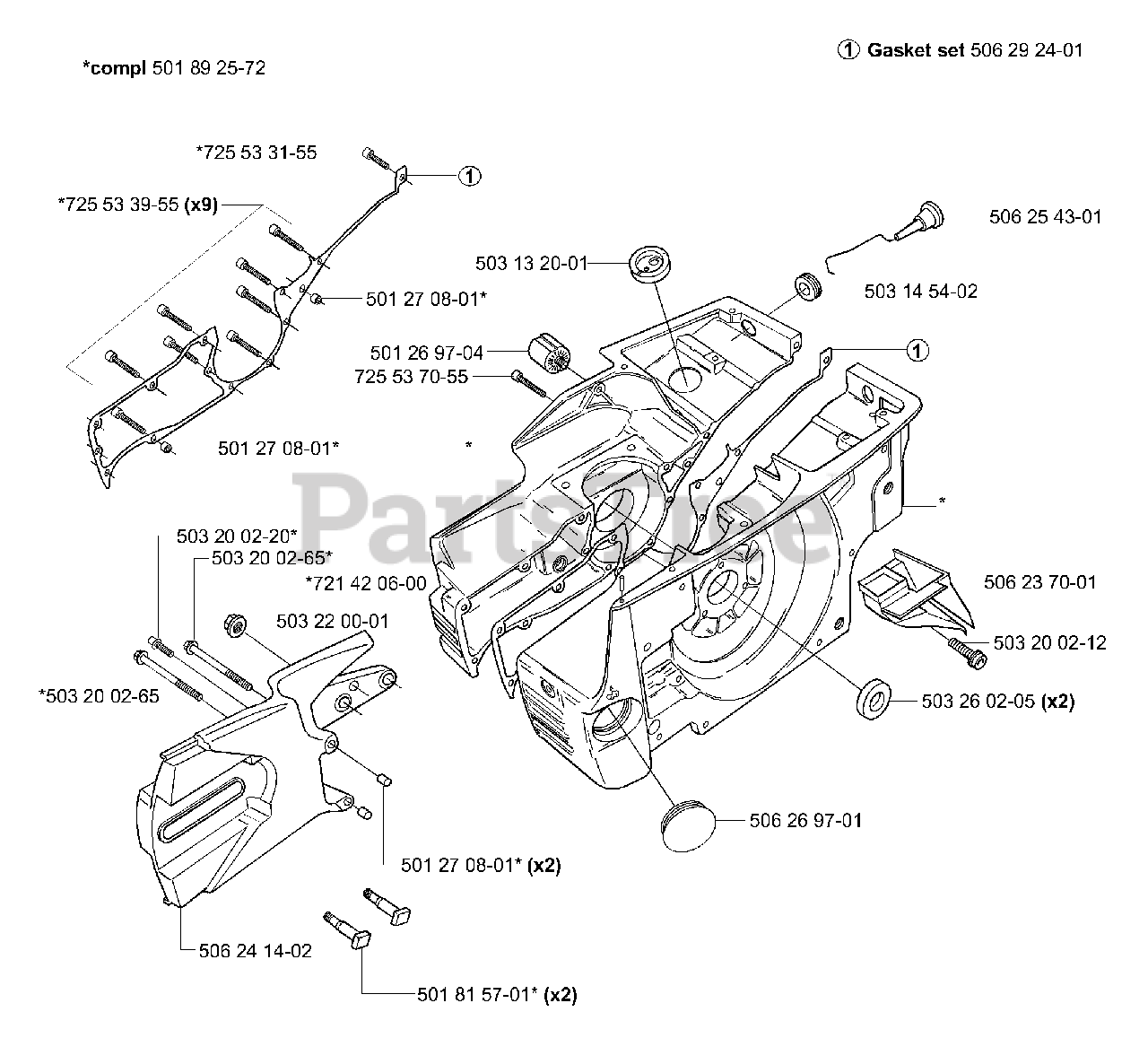 *compl 501 89 25-72

1 Gasket set 506 29 24-01

*725 53 31-55

1

*725 53 39-55 (x9)

506 25 43-01

503 13 20-01

503 14 54-02

501 27 08-01*

501 26 97-04

1

725 53 70-55

501 27 08-01*

*

*

PartsTree

503 20 02-20*

503 20 02-65*

*721 42 06-00

506 23 70-01

503 22 00-01

503 20 02-12

*503 20 02-65

503 26 02-05 (x2)

506 26 97-01

501 27 08-01* (x2)

506 24 14-02

501 81 57-01* (x2)