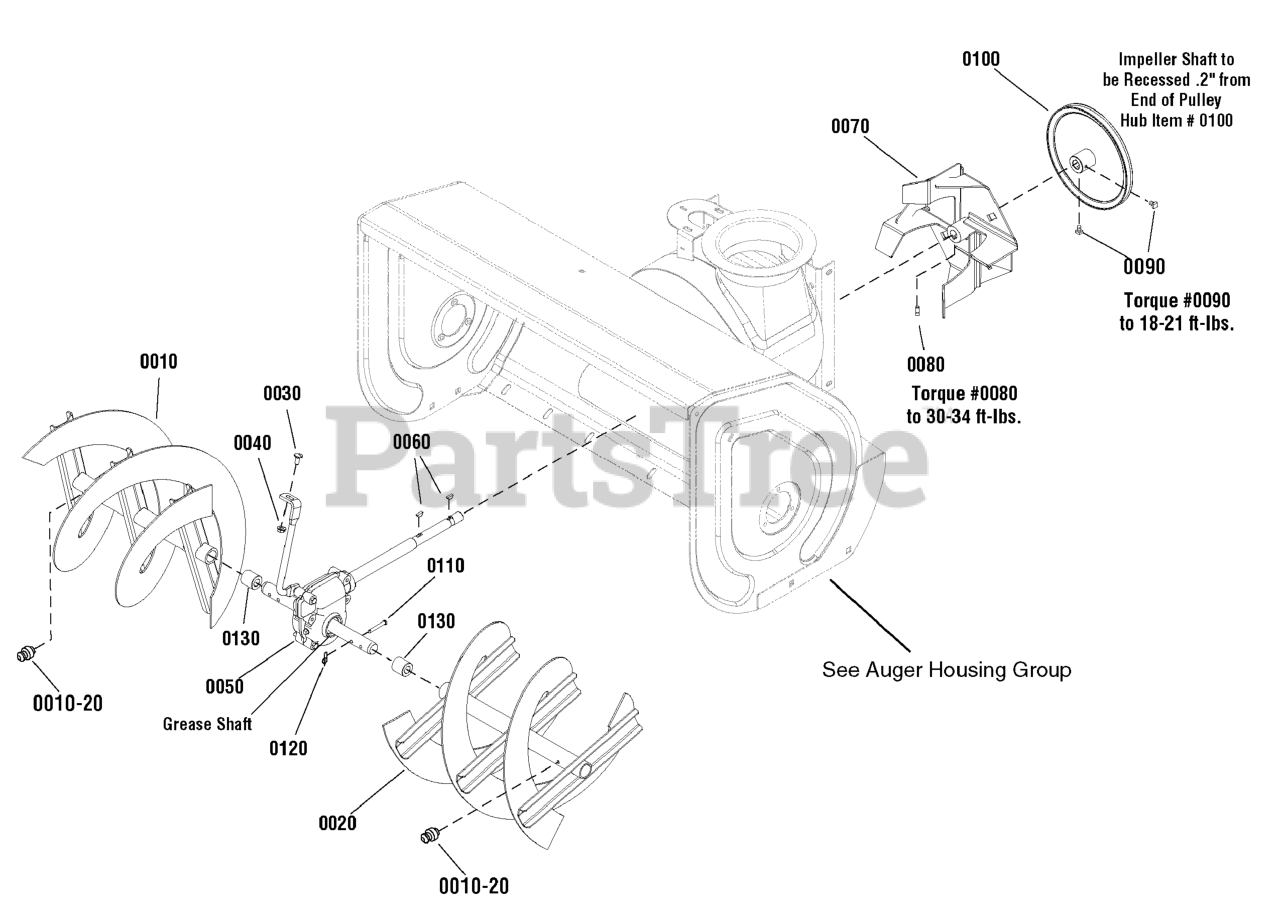 0100

Impeller Shaft to be Recessed .2" from End of Pulley Hub Item # 0100

0070

0090

Torque #0090 to 18-21 ft-lbs.

0080

Torque #0080 to 30-34 ft-lbs.

0010

0030

0040

0060

PartsTree

0110

0130

0130

0050

0010-20

Grease Shaft

0120

See Auger Housing Group

0020

0010-20