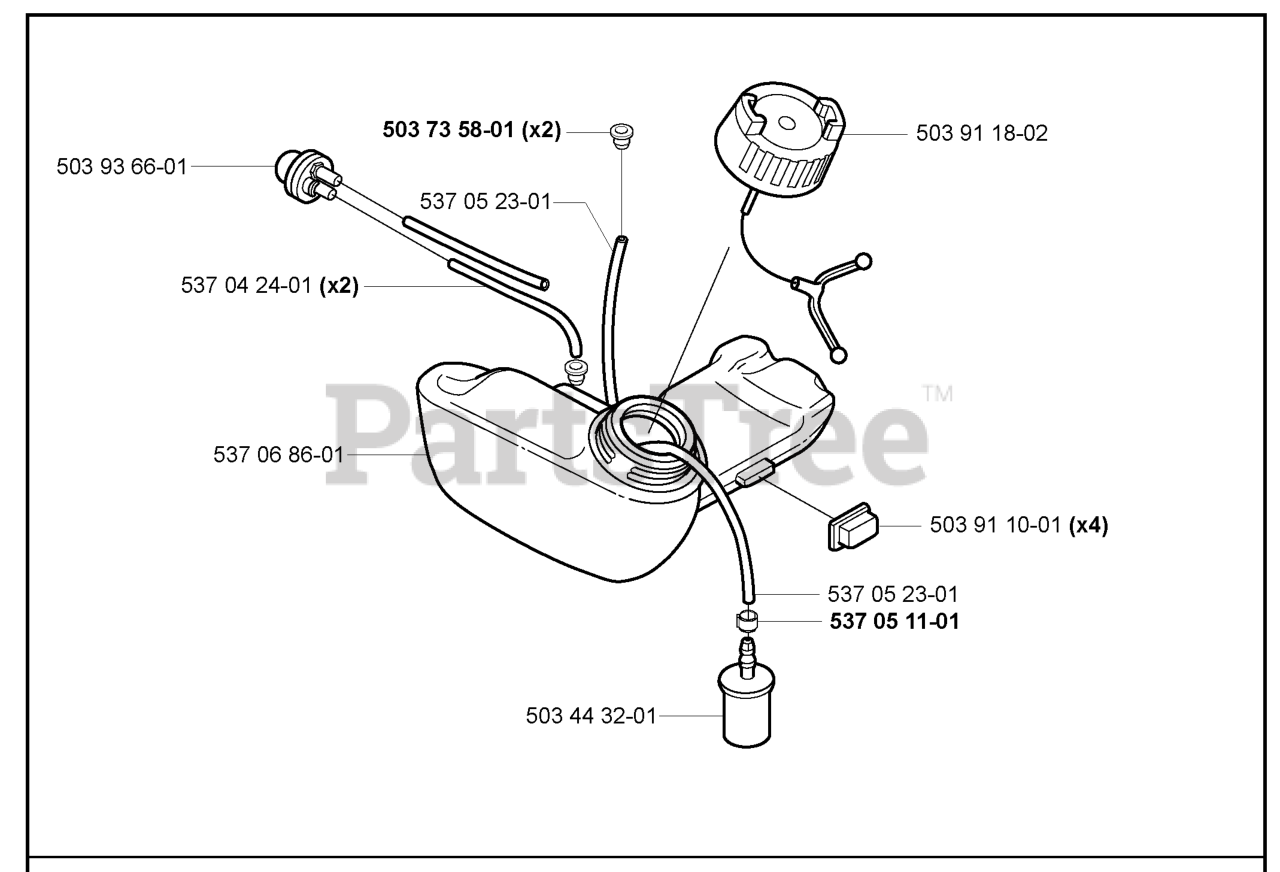 503 73 58-01 (x2)

503 91 18-02

503 93 66-01

537 05 23-01

537 04 24-01 (x2)

PartsTree™

537 06 86-01

503 91 10-01 (x4)

537 05 23-01

537 05 11-01

503 44 32-01