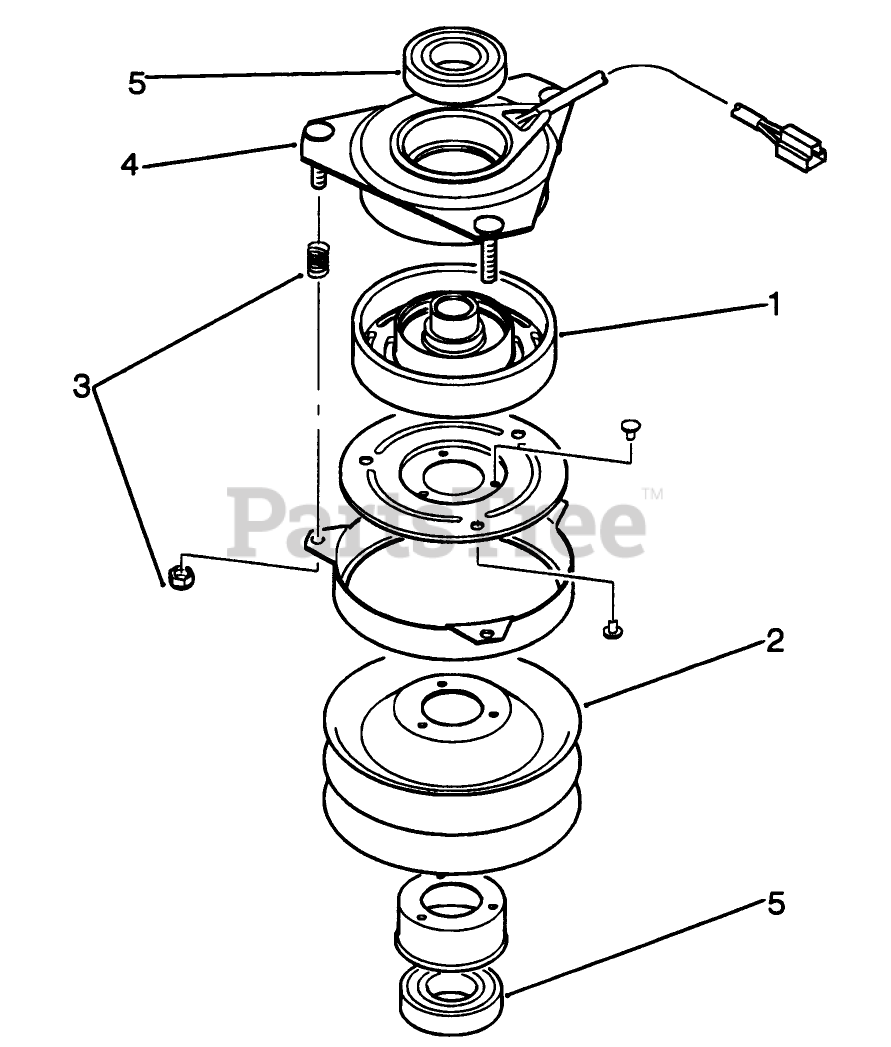 5
4
1
3
PartsTree™
2
5