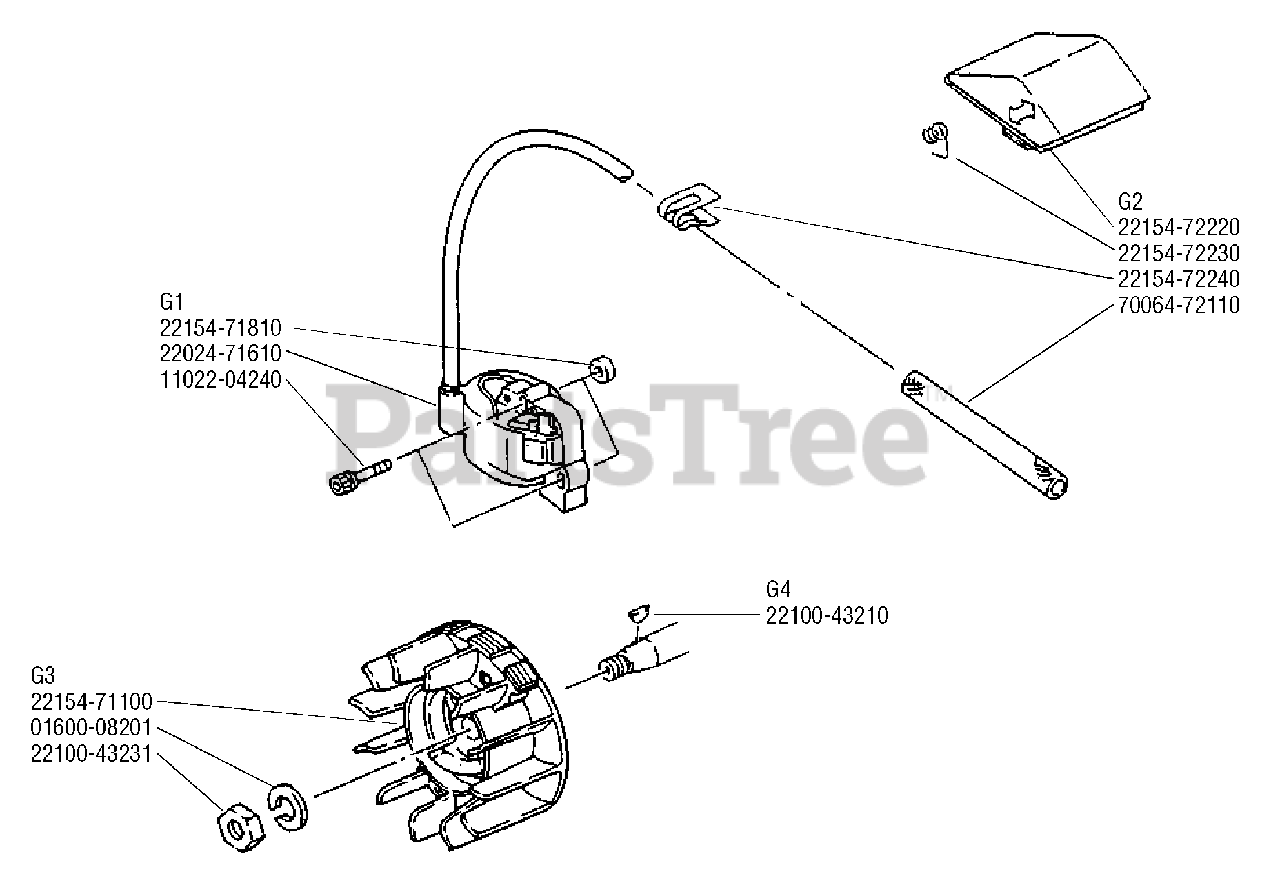 G2
22154-72220
22154-72230
22154-72240
70064-72110

G1
22154-71810
22024-71610
11022-04240

PartsTree™

G4
22100-43210

G3
22154-71100
01600-08201
22100-43231