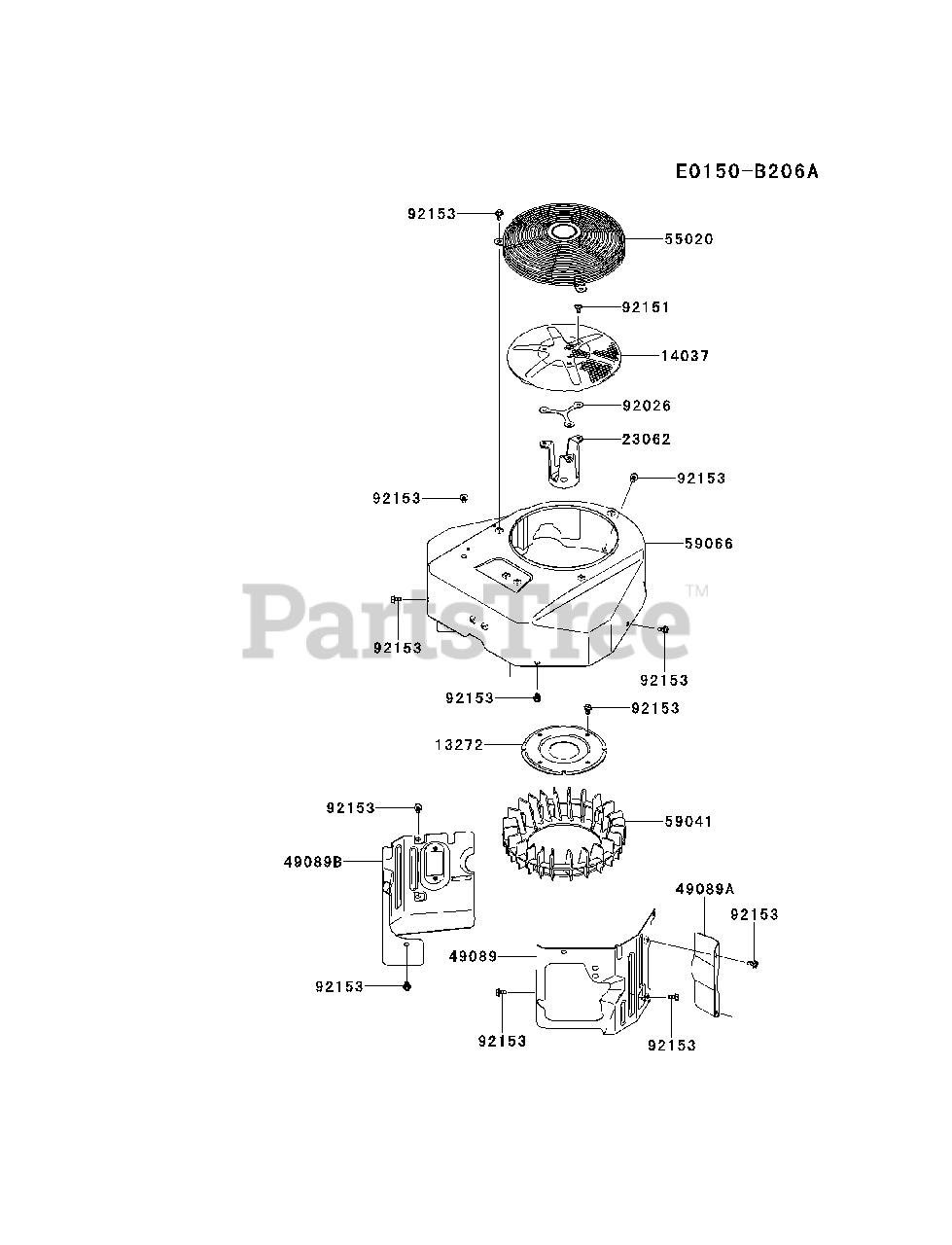 E0150-B206A

92153
55020
92151
14037
92026
23062
92153
92153
59066
PartsTree™
92153
92153
92153
92153
13272
92153
59041
49089B
49089A
92153
49089
92153
92153
92153