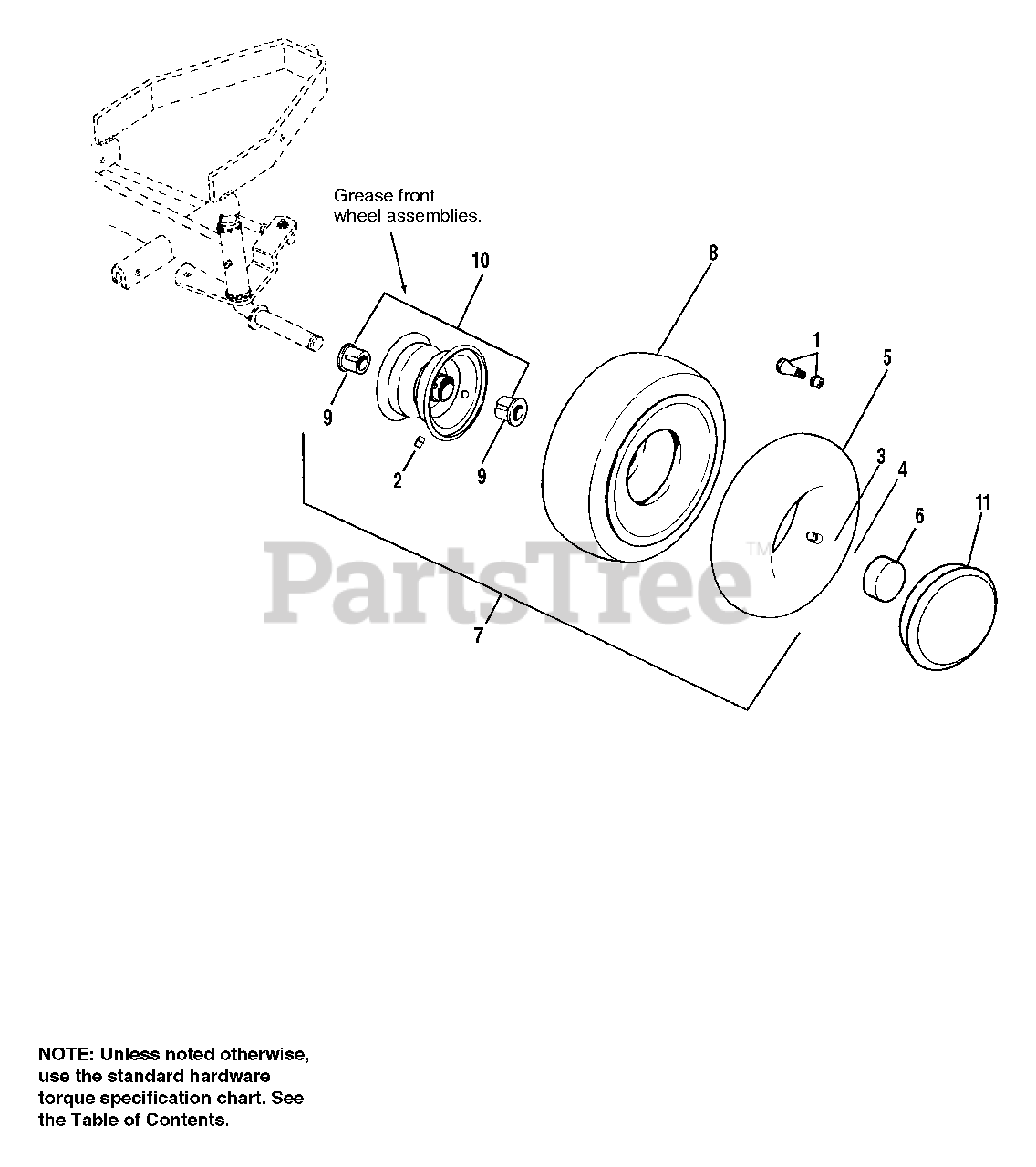 Grease front wheel assemblies.

10

8

1

5

9

2

9

3

4

6

11

PartsTree™

7

NOTE: Unless noted otherwise, use the standard hardware torque specification chart. See the Table of Contents.