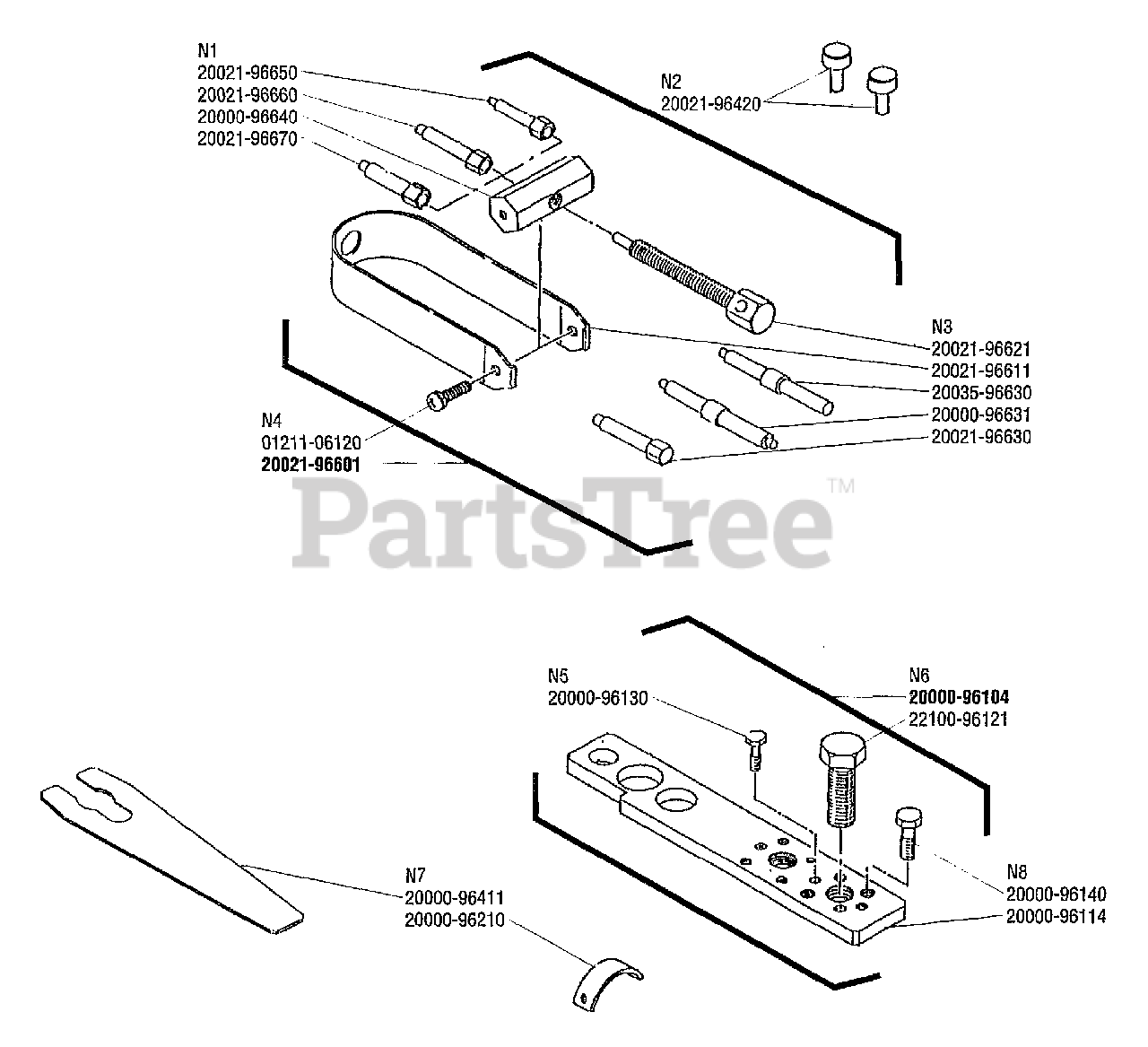 N1
20021-96650
20021-96660
20000-96640
20021-96670

N2
20021-96420

N3
20021-96621
20021-96611
20035-96630
20000-96631
20021-96630

N4
01211-06120
20021-96601

PartsTree™

N5
20000-96130

N6
20000-96104
22100-96121

N7
20000-96411
20000-96210

N8
20000-96140
20000-96114