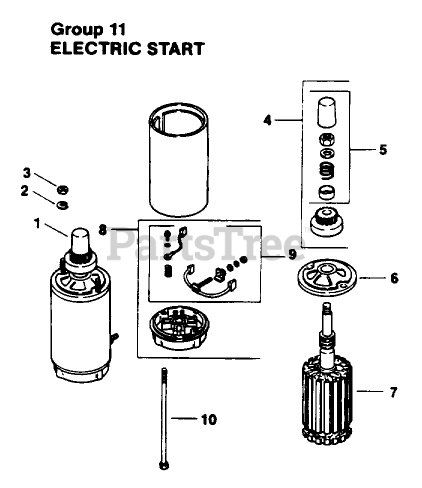 Group 11
ELECTRIC START

4
5
3
2
1
8
PartsTree
9
6
7
10