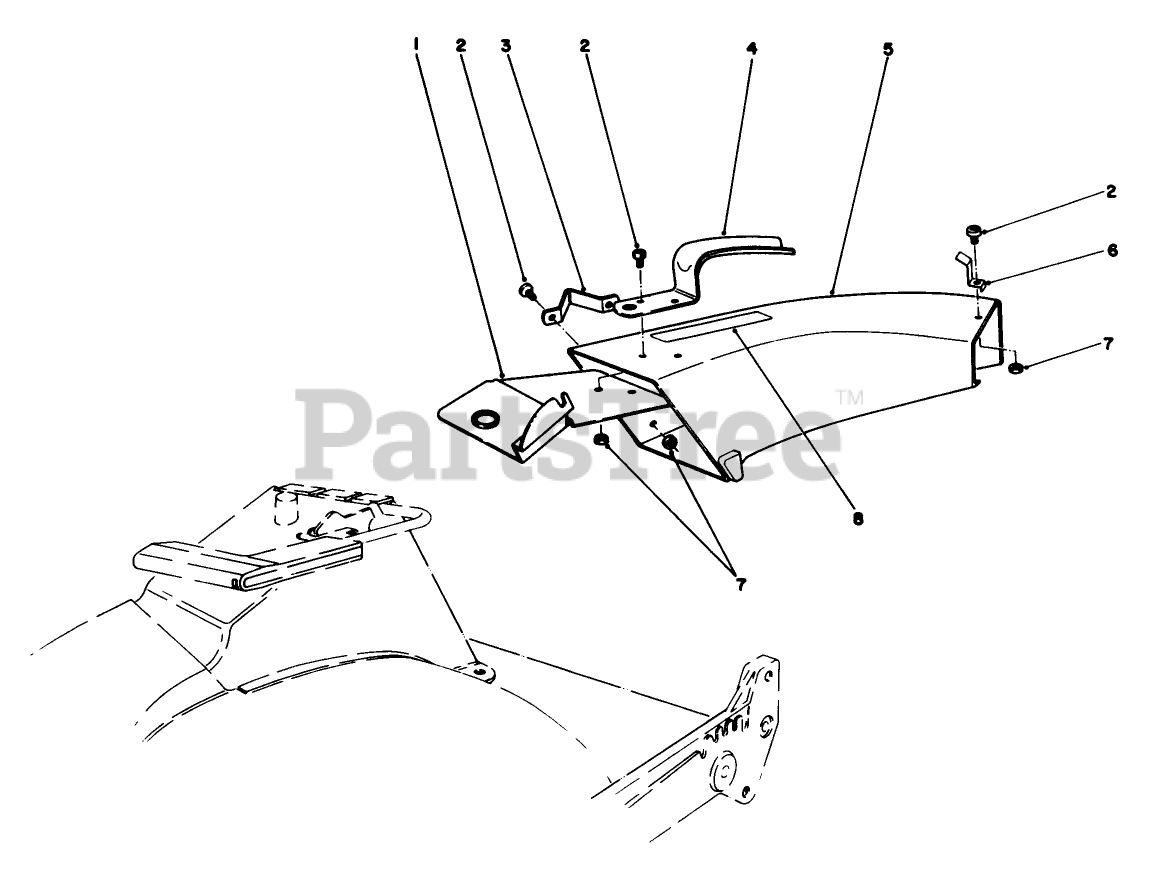 1
2
3
2
4
5
2
6
7
PartsTree™
8
7