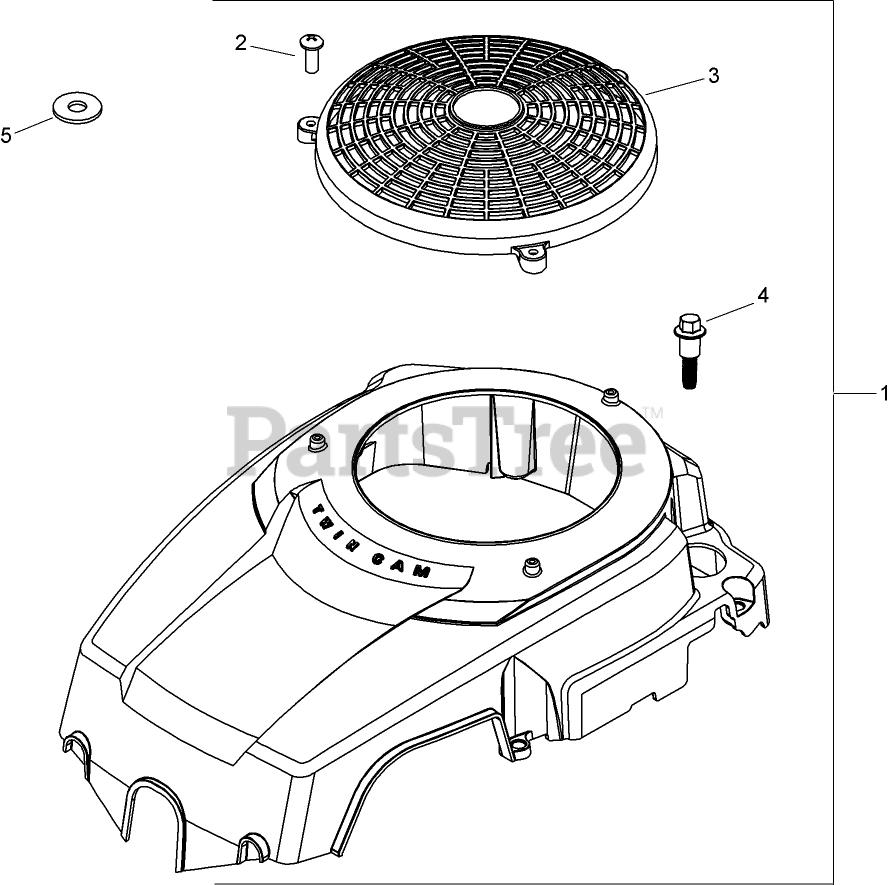 2
3
5
4
1
PartsTree™
TWIN CAM