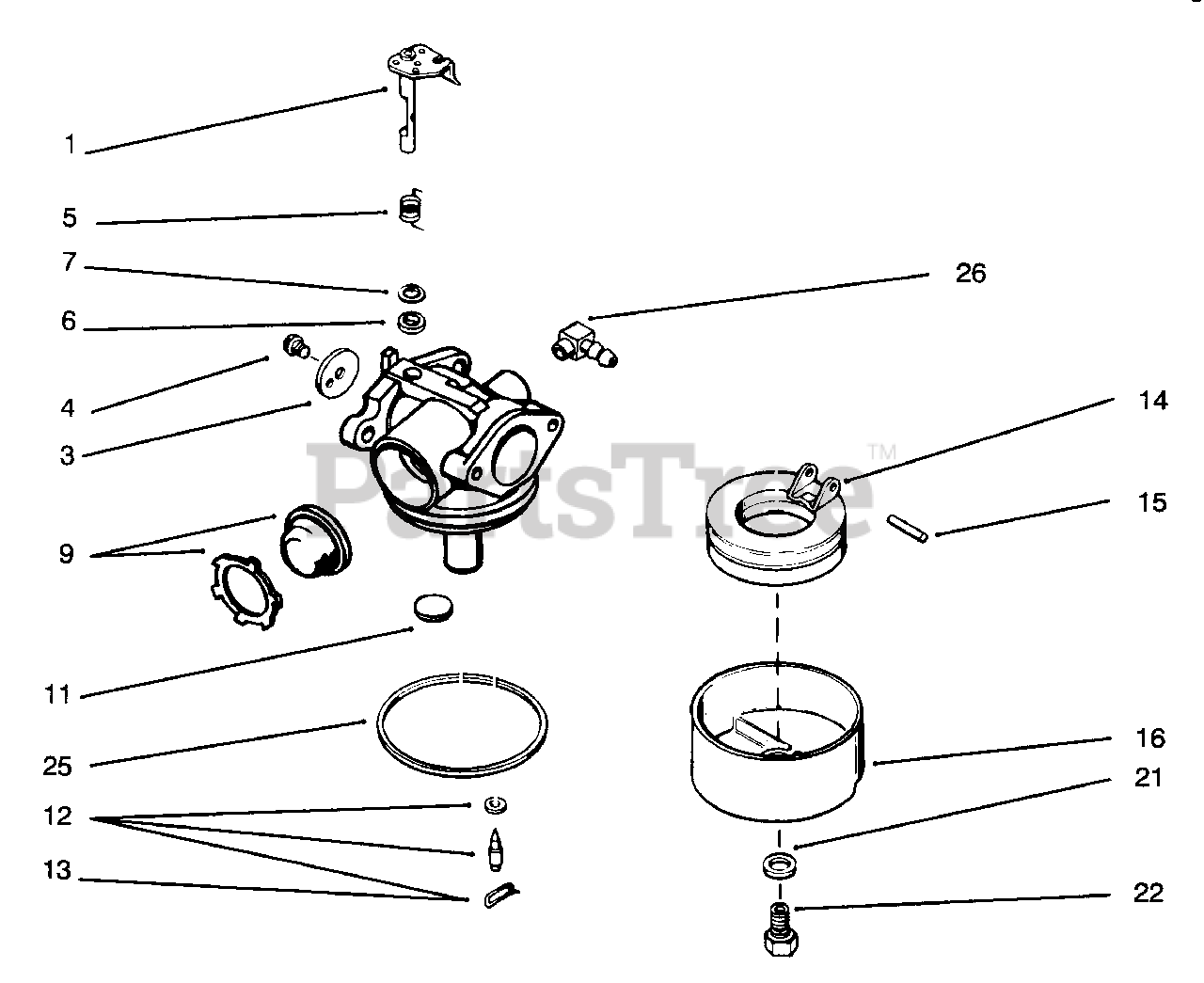 1
5
7
6
4
3
9
11
25
12
13
26
14
15
16
21
22
PartsTree™