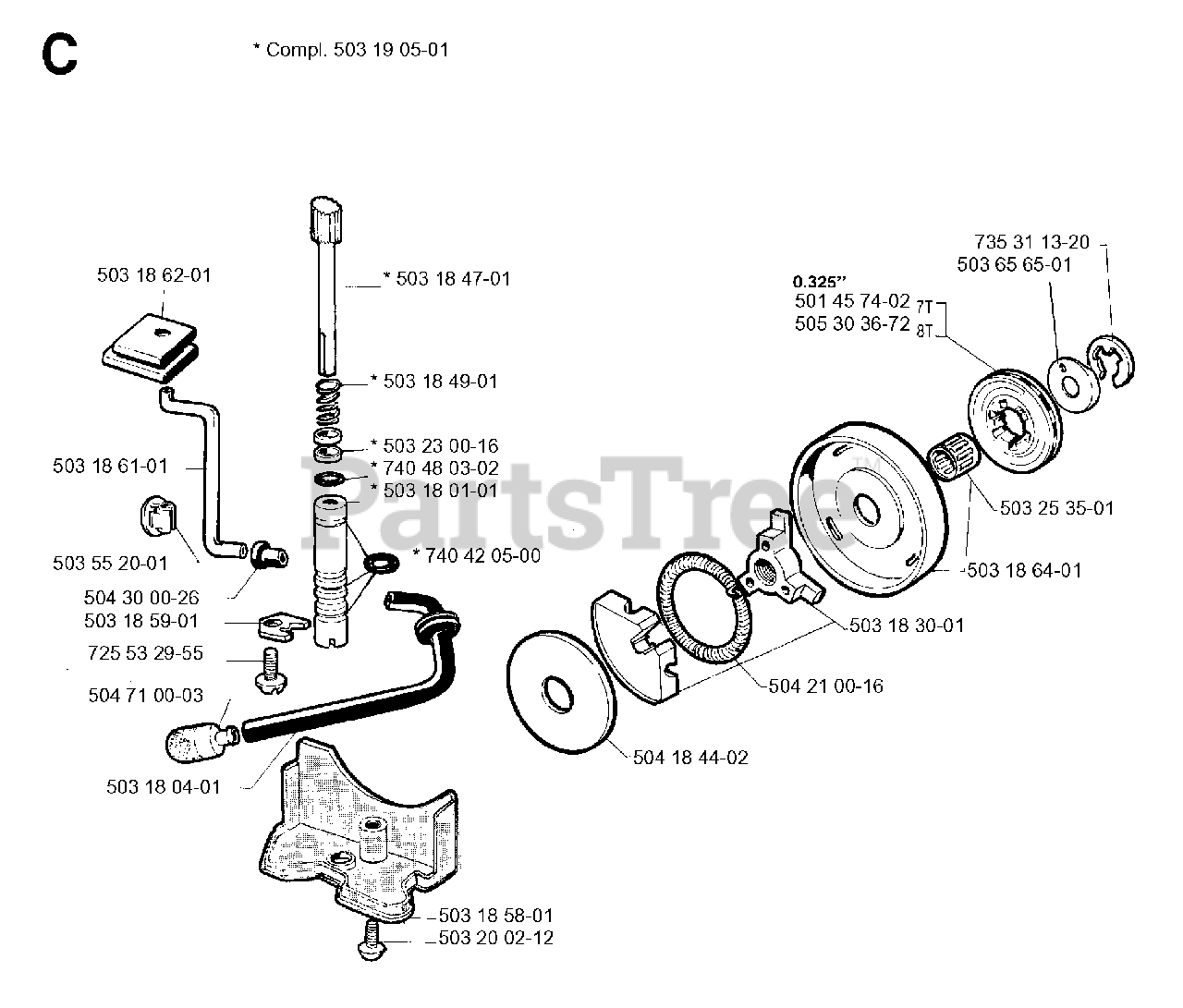 C

* Compl. 503 19 05-01

503 18 62-01

* 503 18 47-01

* 503 18 49-01

* 503 23 00-16

* 740 48 03-02

* 503 18 01-01

503 18 61-01

503 55 20-01

* 740 42 05-00

504 30 00-26

503 18 59-01

725 53 29-55

504 71 00-03

503 18 04-01

503 18 58-01

503 20 02-12

735 31 13-20

503 65 65-01

0.325"

501 45 74-02 7T

505 30 36-72 8T

503 25 35-01

503 18 64-01

503 18 30-01

504 21 00-16

504 18 44-02

PartsTree™