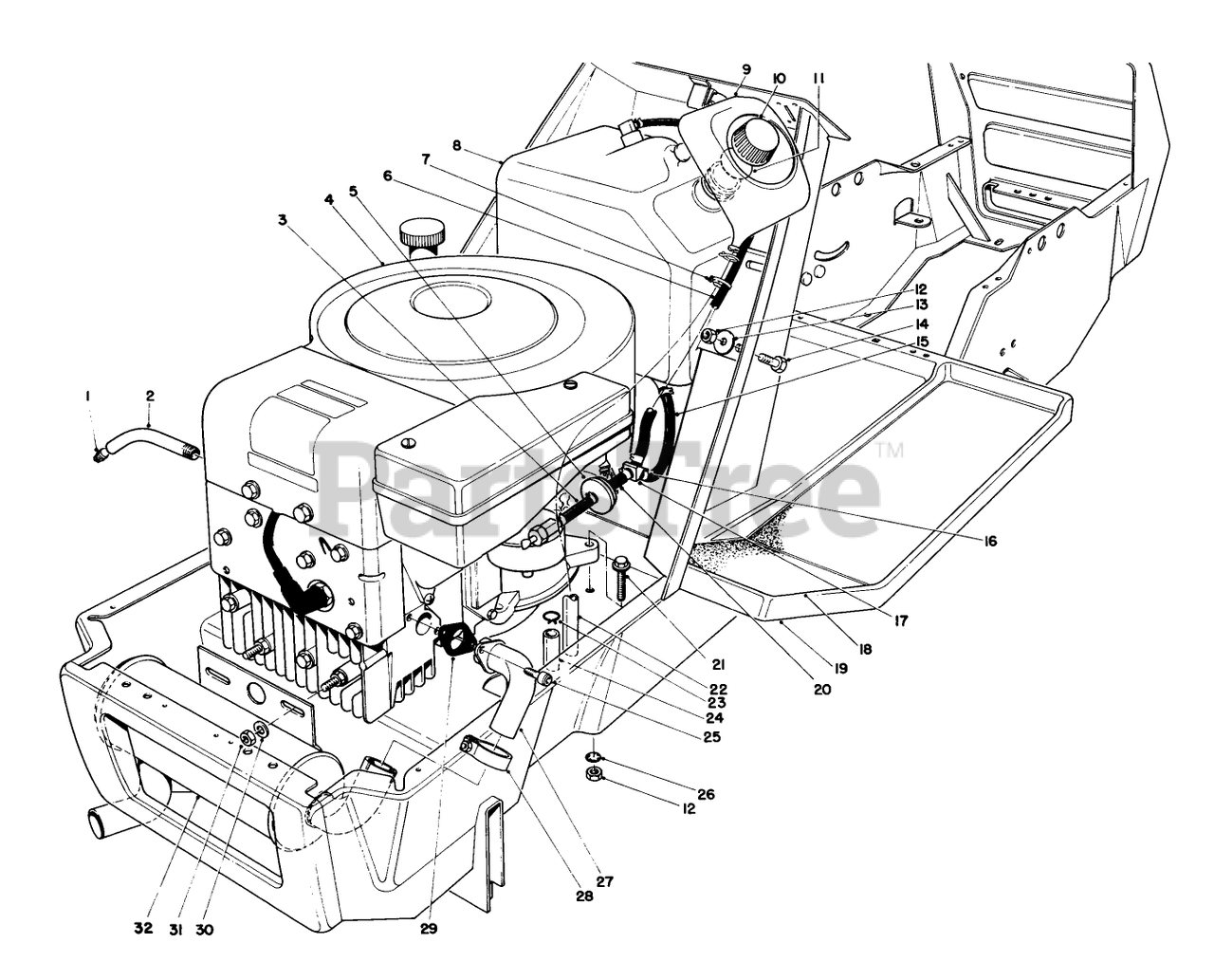 9
10
11
8
7
6
5
4
3
12
13
14
15
1
2
PartsTree™
16
17
18
19
20
21
22
23
24
25
26
12
27
28
29
30
31
32