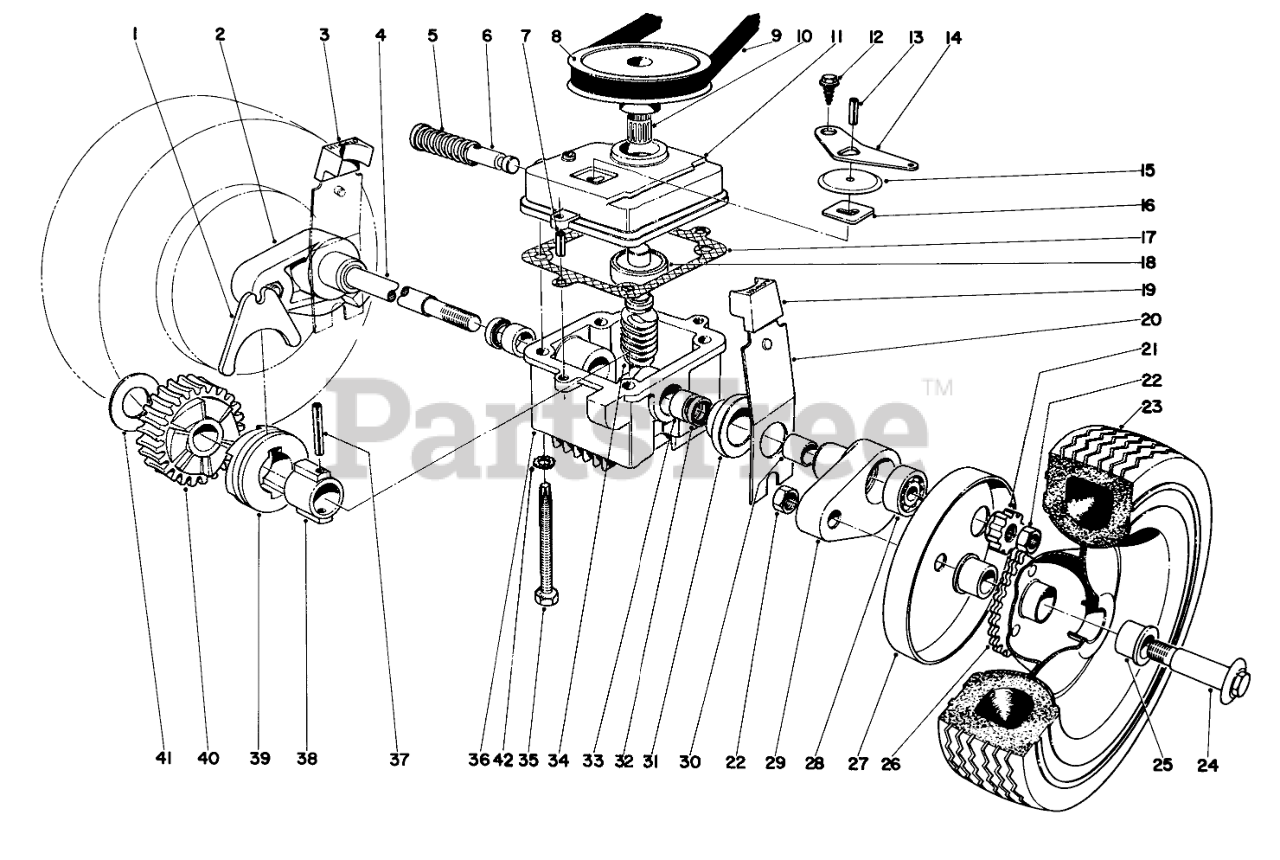 1 2 3 4 5 6 7 8 9 10 11 12 13 14

15

16

17

18

19

20

21

22

23

PartsTree™

41 40 39 38 37 36 42 35 34 33 32 31 30 22 29 28 27 26 25 24