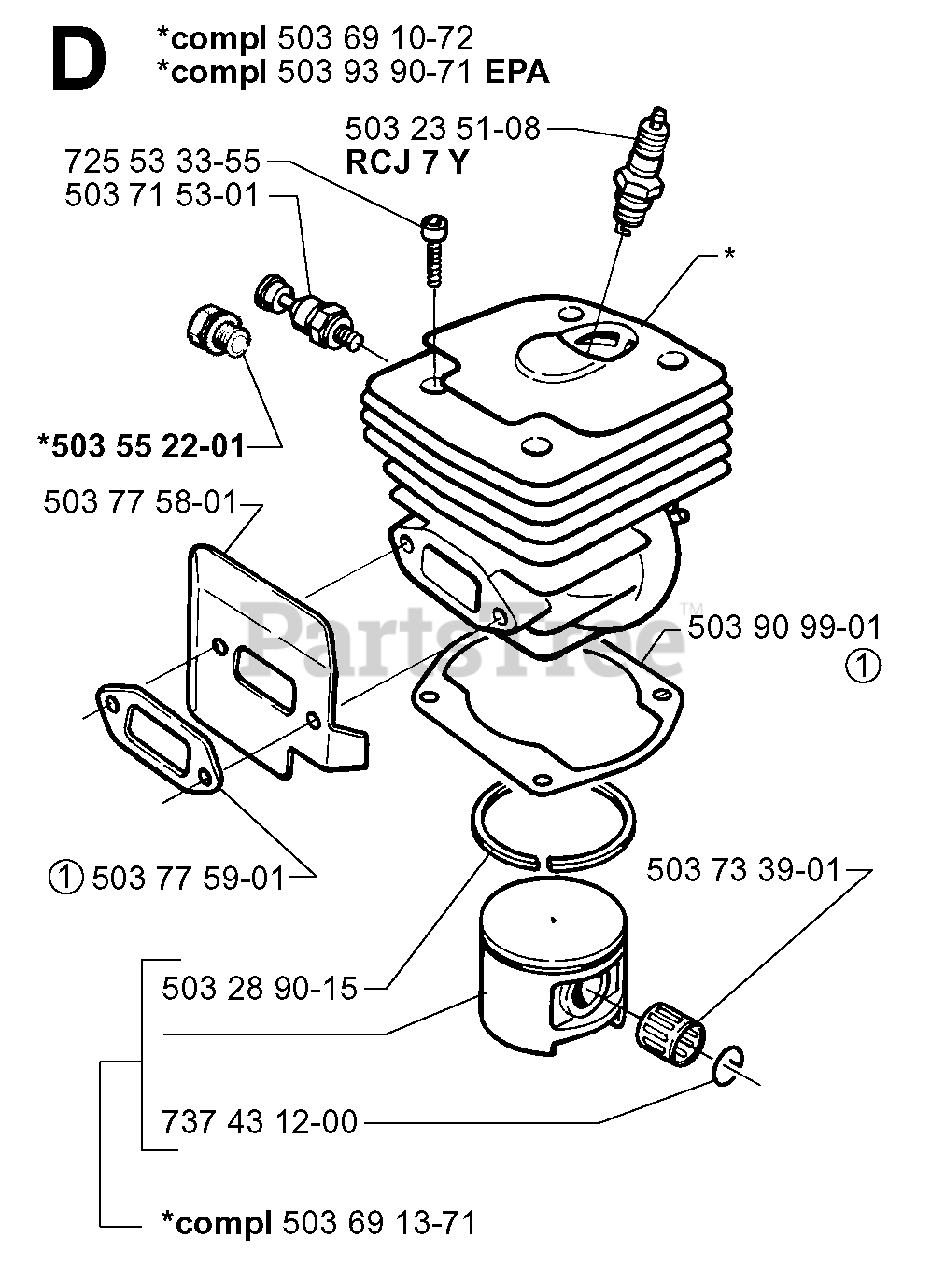 D

*compl 503 69 10-72
*compl 503 93 90-71 EPA

503 23 51-08
RCJ 7 Y

725 53 33-55
503 71 53-01

*

*503 55 22-01

503 77 58-01

PartsTree™

503 90 99-01
①

① 503 77 59-01

503 73 39-01

503 28 90-15

737 43 12-00

*compl 503 69 13-71