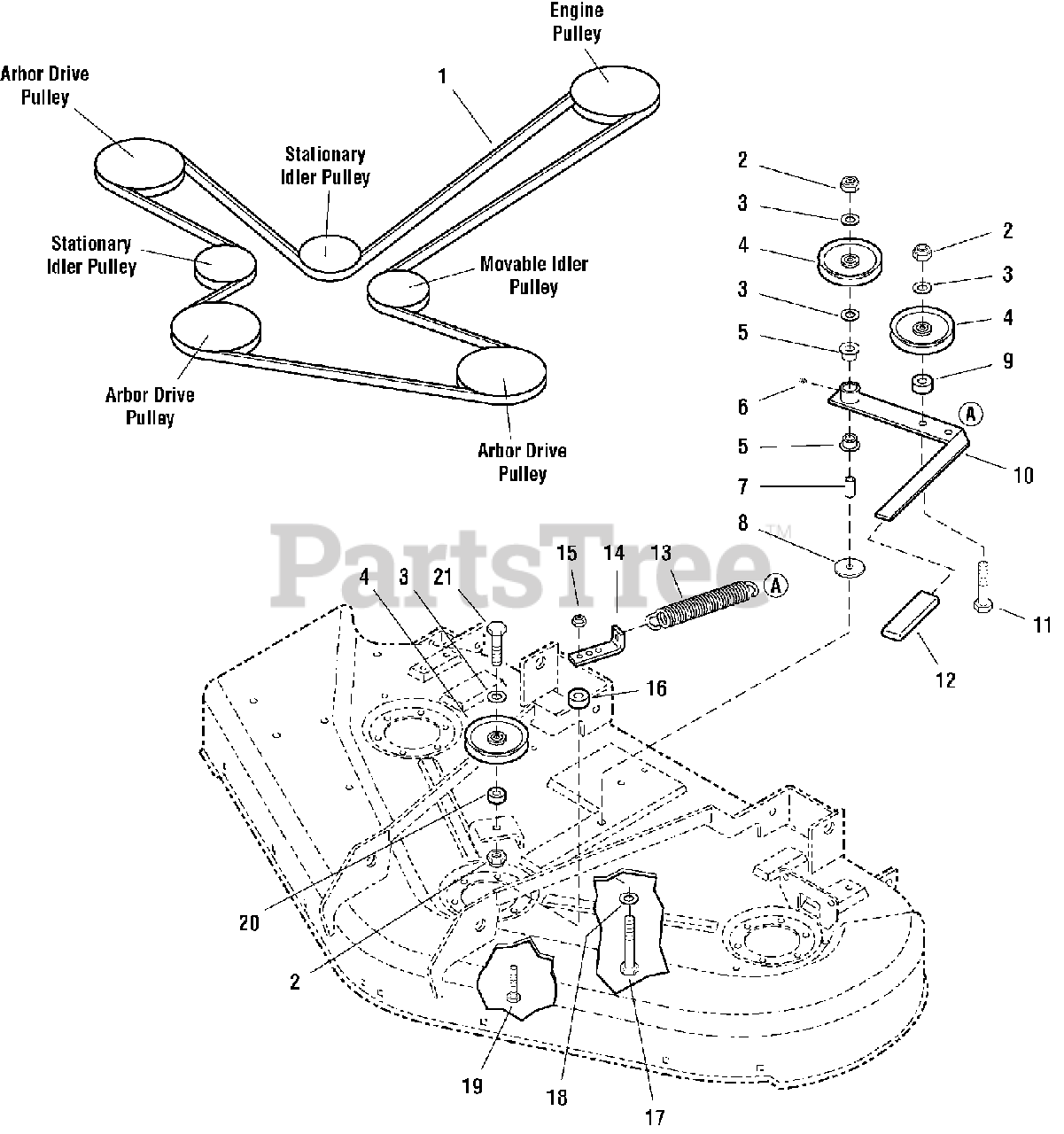 Engine Pulley

Arbor Drive Pulley

1

Stationary Idler Pulley

Stationary Idler Pulley

Movable Idler Pulley

Arbor Drive Pulley

Arbor Drive Pulley

2
3
4
3
5
6
5
7
8

2
3
4
9
A
10
11
12

PartsTree™

4
3
21
15
14
13
A
16

20
2
19
18
17