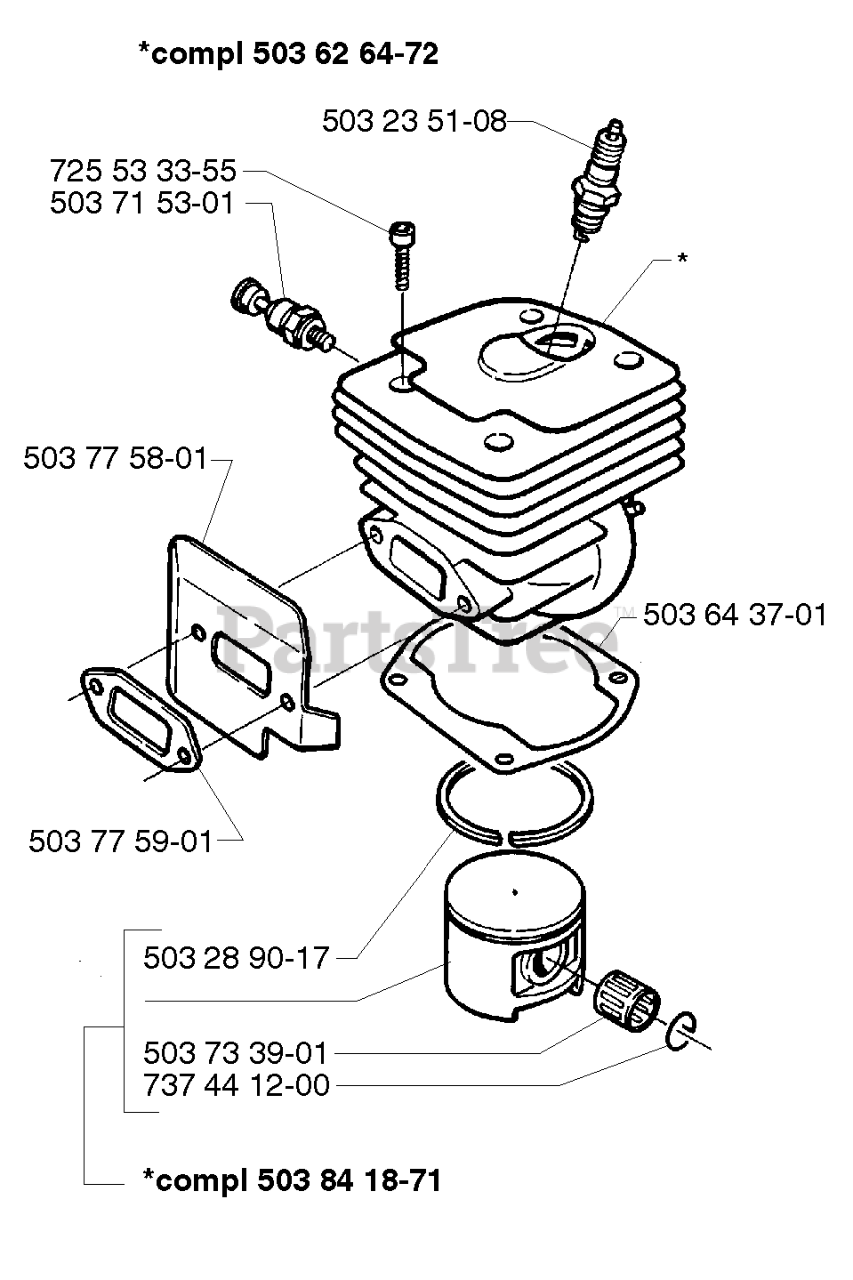 *compl 503 62 64-72

503 23 51-08

725 53 33-55
503 71 53-01

*

503 77 58-01

PartsTree™

503 64 37-01

503 77 59-01

503 28 90-17

503 73 39-01
737 44 12-00

*compl 503 84 18-71