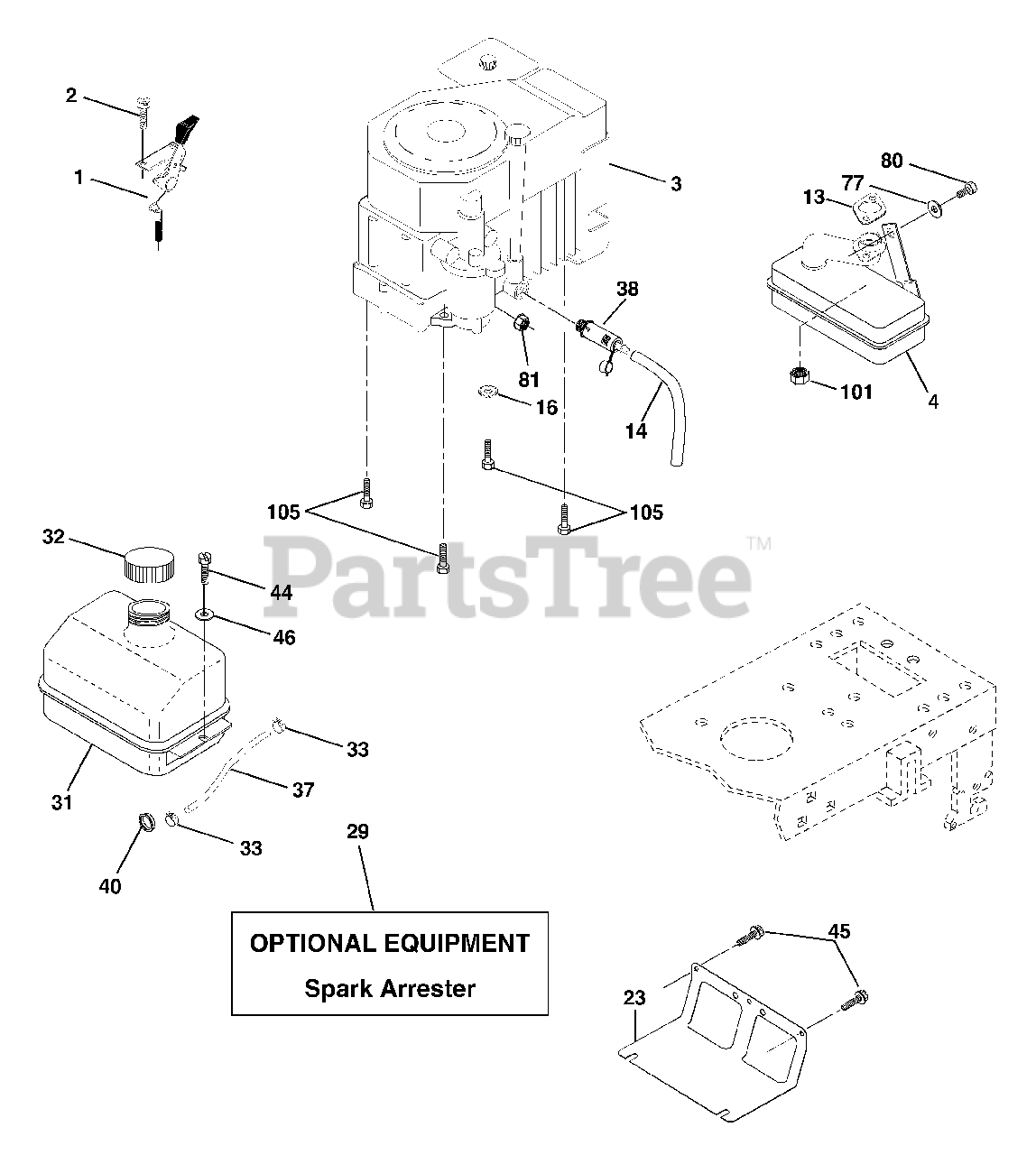 2

1

3

80

77

13

38

81

16

14

101

4

105

105

32

44

46

PartsTree™

33

37

31

33

40

29

OPTIONAL EQUIPMENT
Spark Arrester

45

23