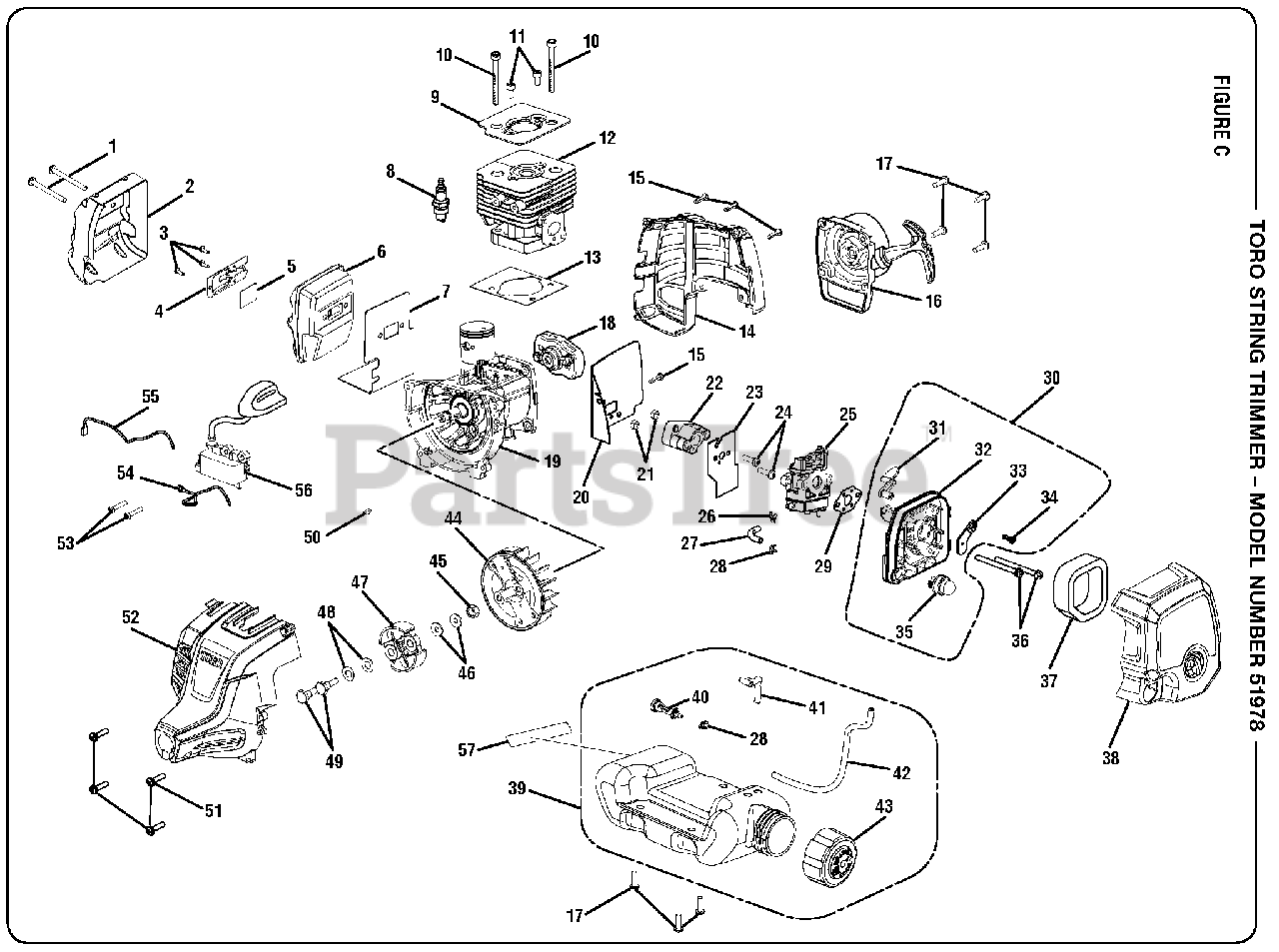 TORO STRING TRIMMER – MODEL NUMBER 51978

FIGURE C

PartsTree

1
2
3
4
5
6
7
8
9
10
11
10
12
13
14
15
15
16
17
18
19
20
21
22
23
24
25
26
27
28
29
30
31
32
33
34
35
36
37
38
39
40
41
28
42
43
44
45
46
47
48
49
50
51
52
53
54
55
56
57
17