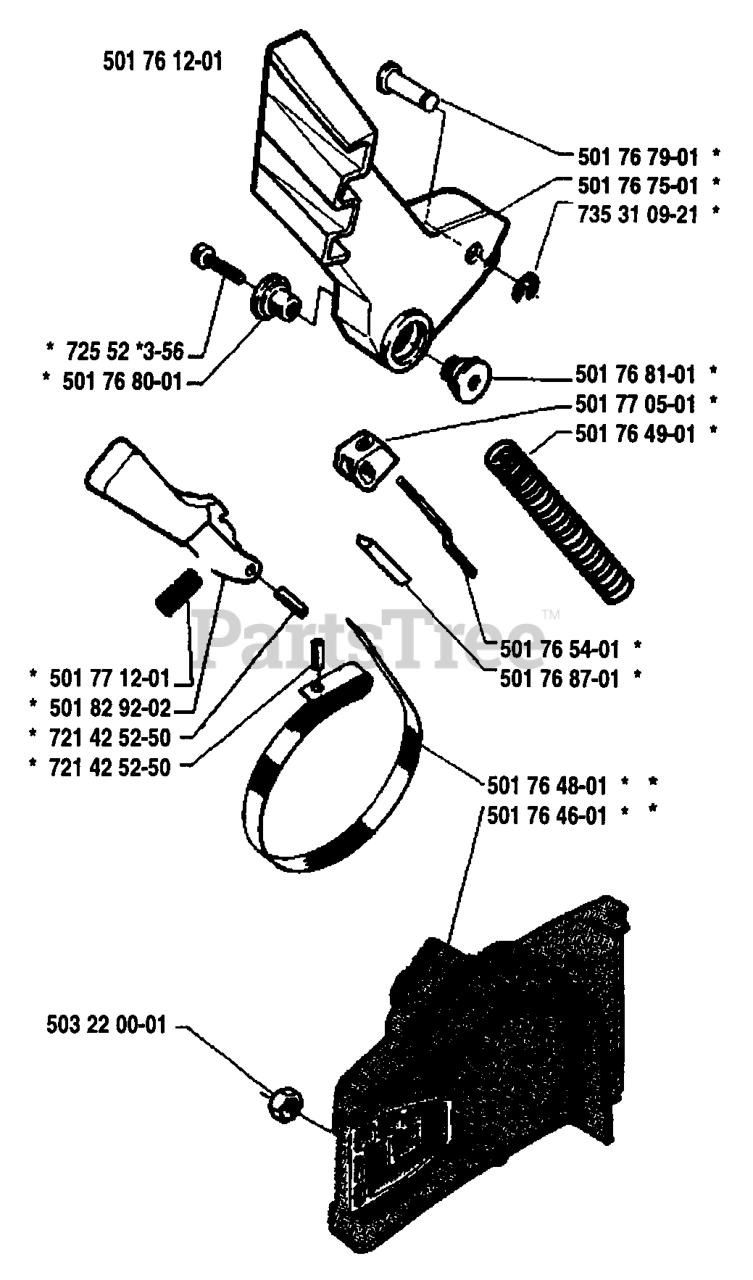 501 76 12-01

501 76 79-01 *
501 76 75-01 *
735 31 09-21 *

* 725 52 *3-56
* 501 76 80-01

501 76 81-01 *
501 77 05-01 *
501 76 49-01 *

PartsTree™

501 76 54-01 *
501 76 87-01 *

* 501 77 12-01
* 501 82 92-02
* 721 42 52-50
* 721 42 52-50

501 76 48-01 * *
501 76 46-01 * *

503 22 00-01