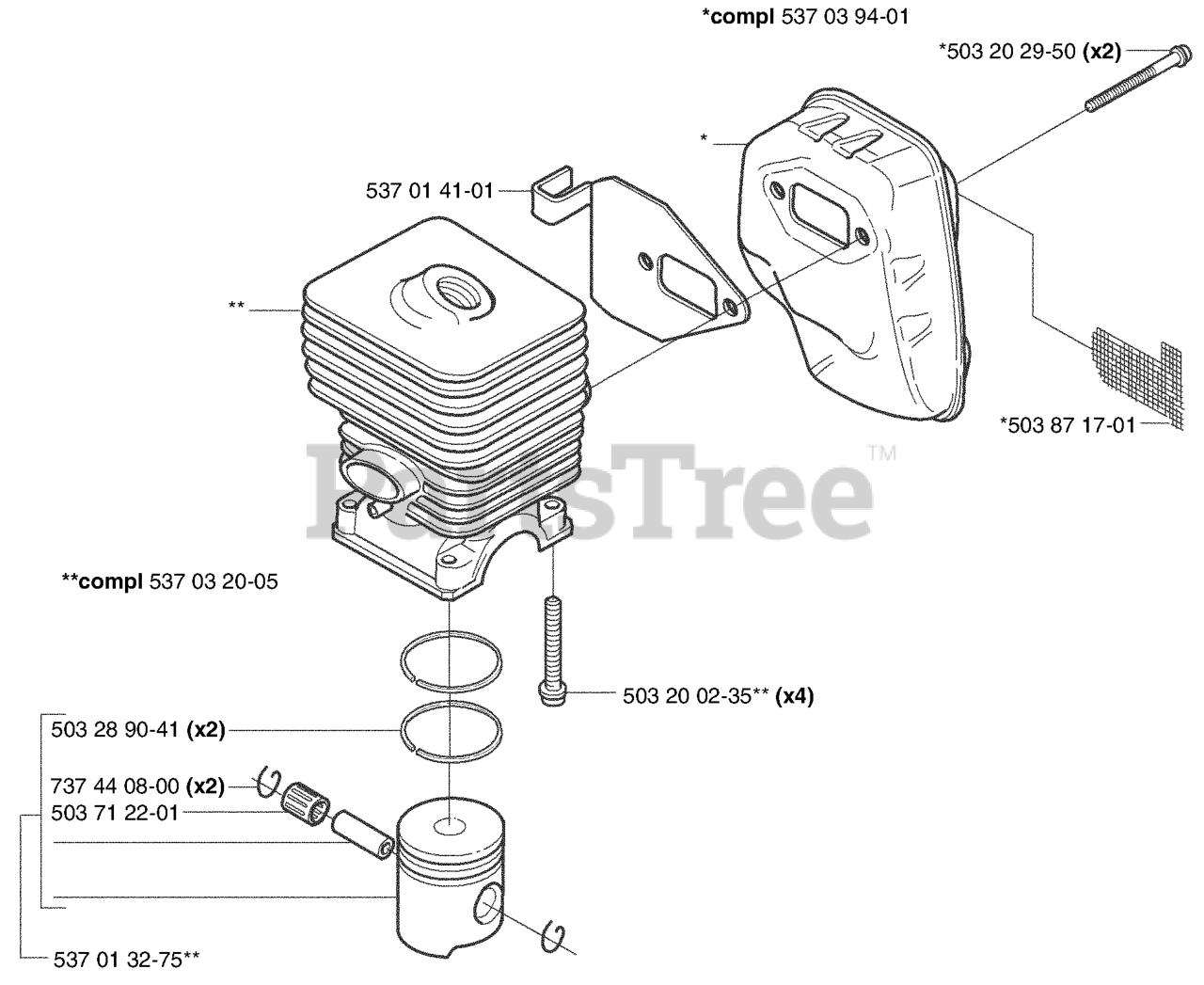 *compl 537 03 94-01

*503 20 29-50 (x2)

*

537 01 41-01

**

*503 87 17-01

PartsTree™

**compl 537 03 20-05

503 20 02-35** (x4)

503 28 90-41 (x2)

737 44 08-00 (x2)

503 71 22-01

537 01 32-75**