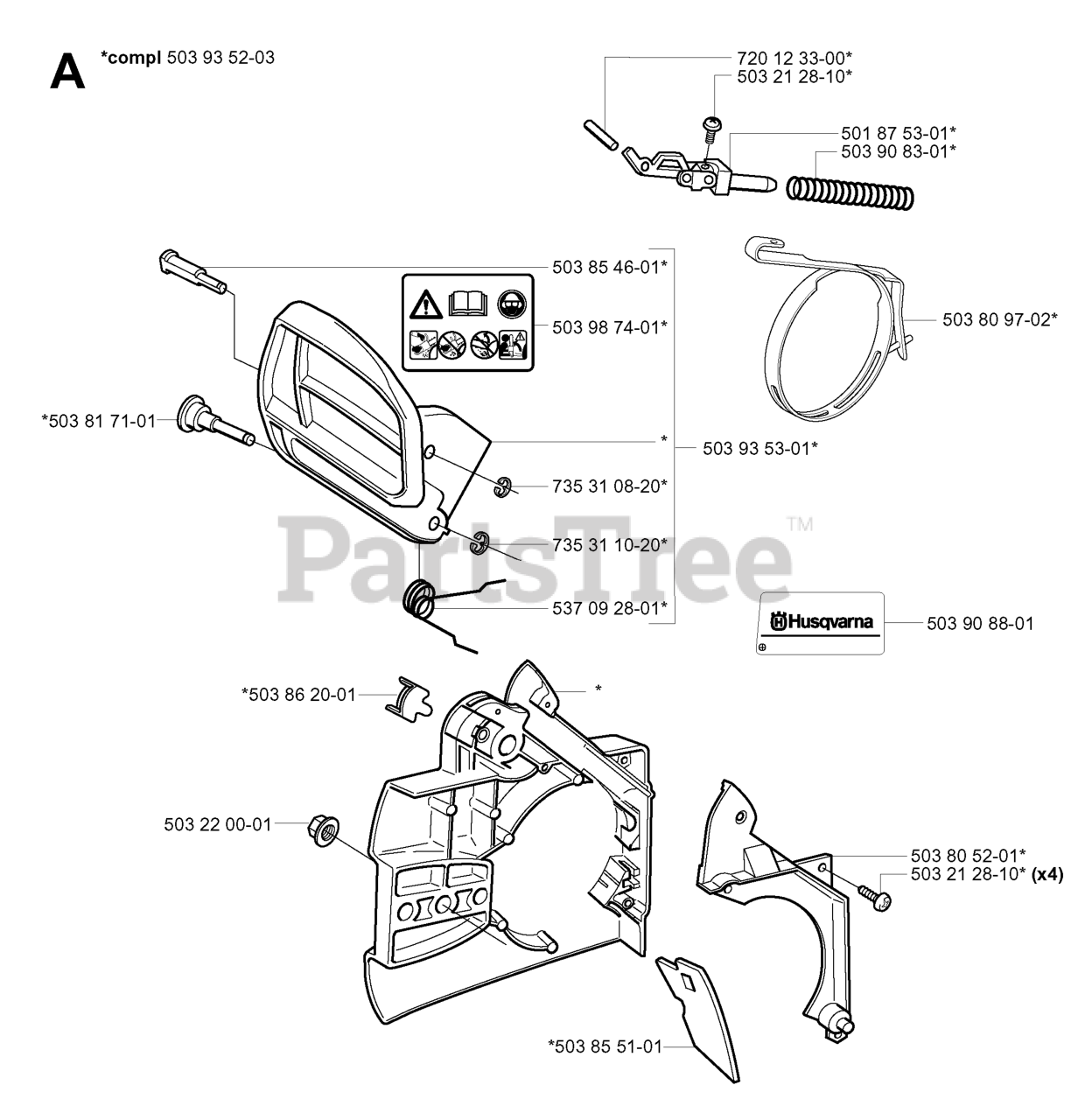 A *compl 503 93 52-03

720 12 33-00*
503 21 28-10*
501 87 53-01*
503 90 83-01*

503 85 46-01*
503 98 74-01*
503 80 97-02*

*503 81 71-01
*
503 93 53-01*
735 31 08-20*
735 31 10-20*
537 09 28-01*

PartsTree™

Husqvarna
503 90 88-01

*503 86 20-01
*

503 22 00-01

503 80 52-01*
503 21 28-10* (x4)

*503 85 51-01