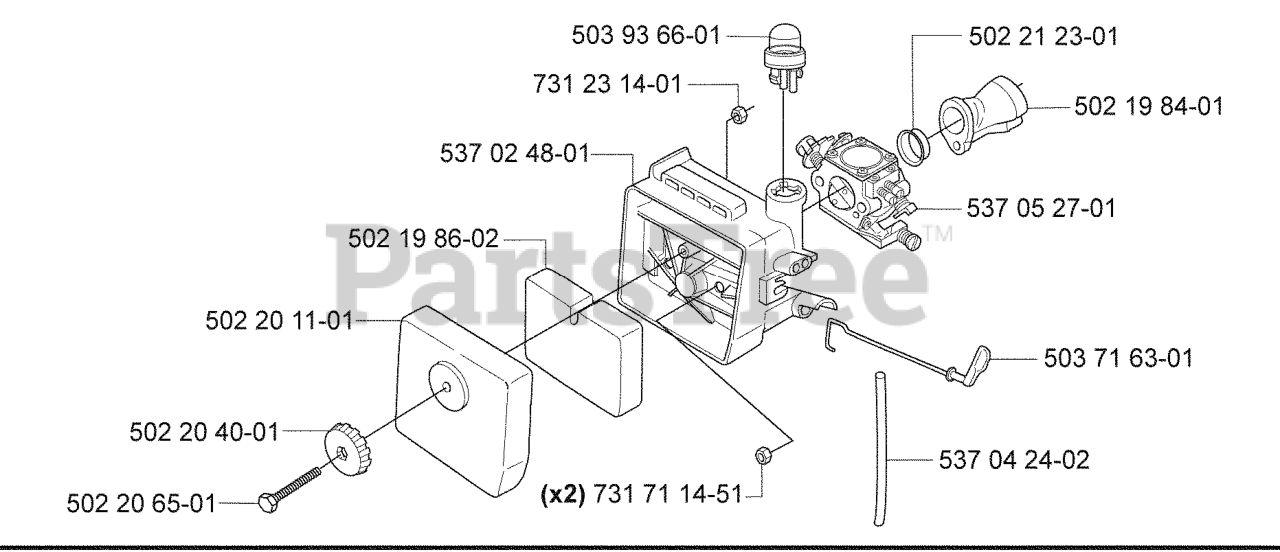 503 93 66-01
502 21 23-01
731 23 14-01
502 19 84-01
537 02 48-01
537 05 27-01
502 19 86-02
PartsTree™
502 20 11-01
503 71 63-01
502 20 40-01
537 04 24-02
502 20 65-01
(x2) 731 71 14-51