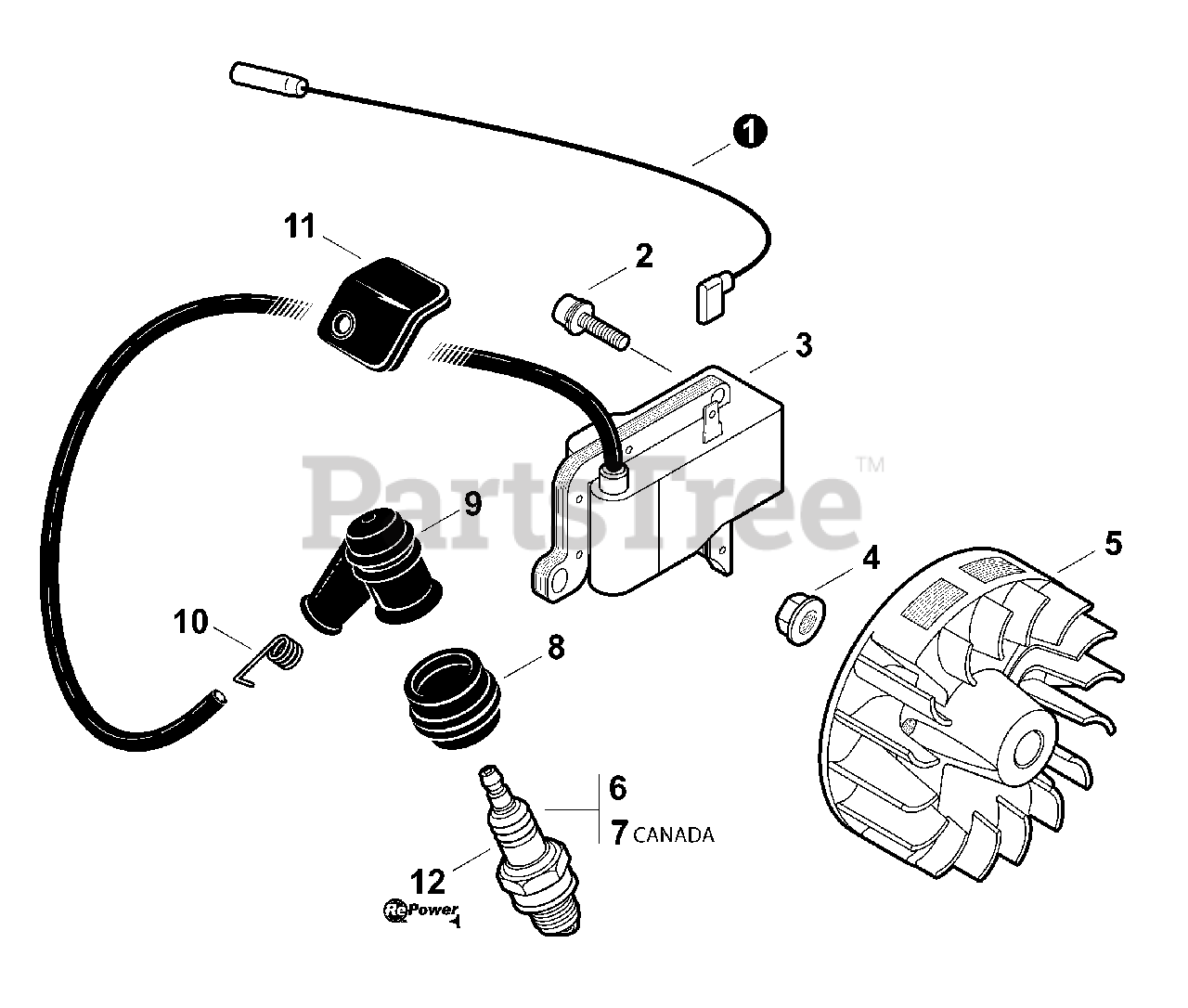 1
11
2
3
PartsTree™
9
4
5
10
8
6
7 CANADA
12
RePower