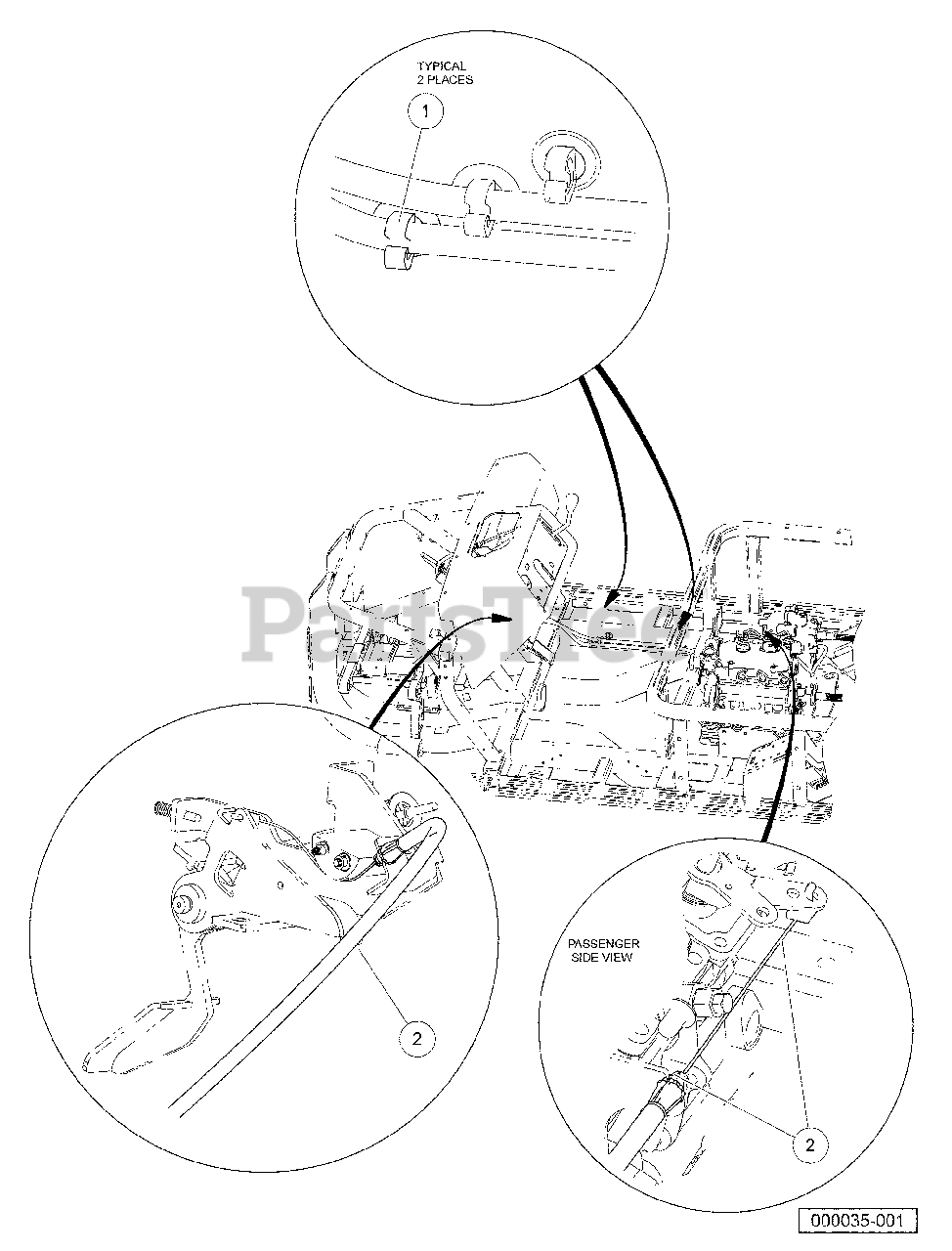 TYPICAL
2 PLACES

1

PartsTree

2

PASSENGER
SIDE VIEW

2

000035-001