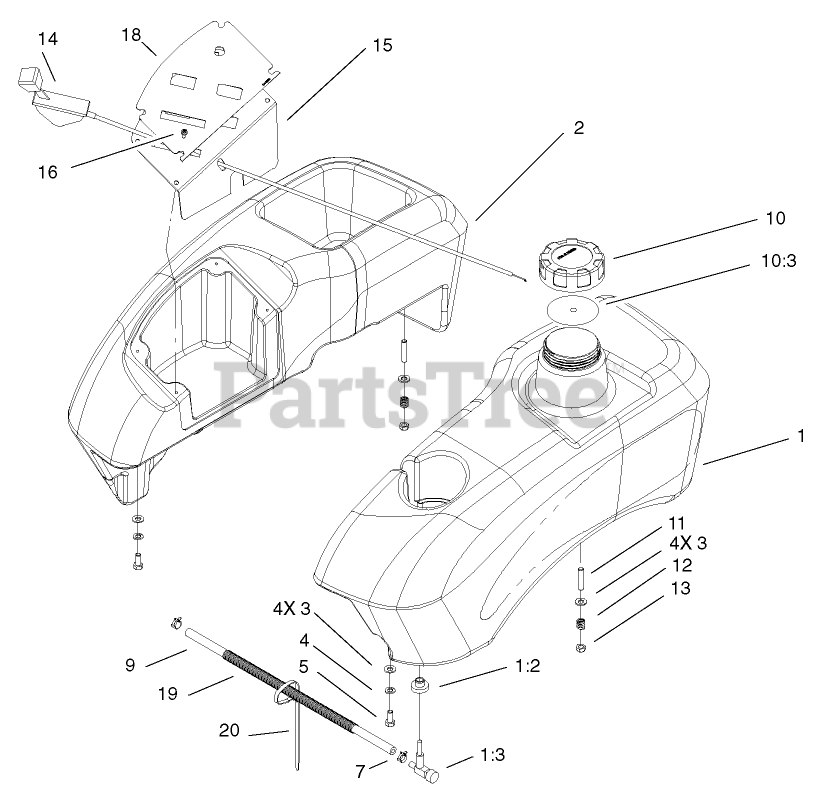 14
18
15
16
2
10
10:3
PartsTree
1
11
4X 3
12
13
4X 3
4
5
1:2
9
19
20
7
1:3