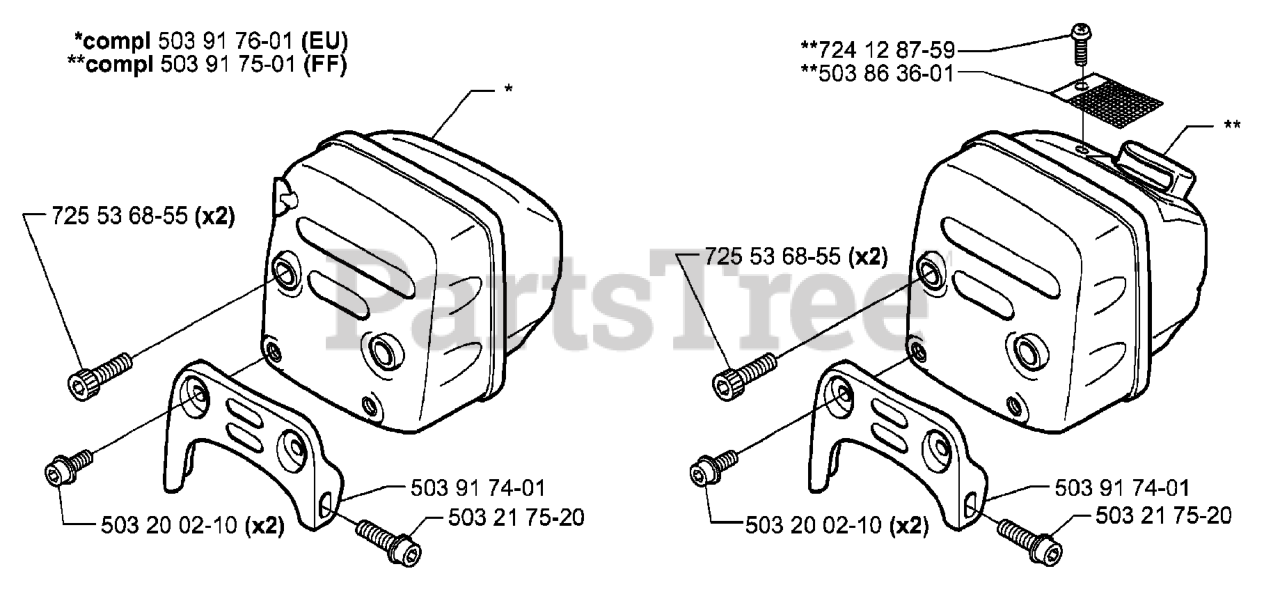 *compl 503 91 76-01 (EU)
**compl 503 91 75-01 (FF)

*

725 53 68-55 (x2)

503 91 74-01

503 20 02-10 (x2)

503 21 75-20

**724 12 87-59
**503 86 36-01

**

725 53 68-55 (x2)

503 91 74-01

503 20 02-10 (x2)

503 21 75-20

PartsTree