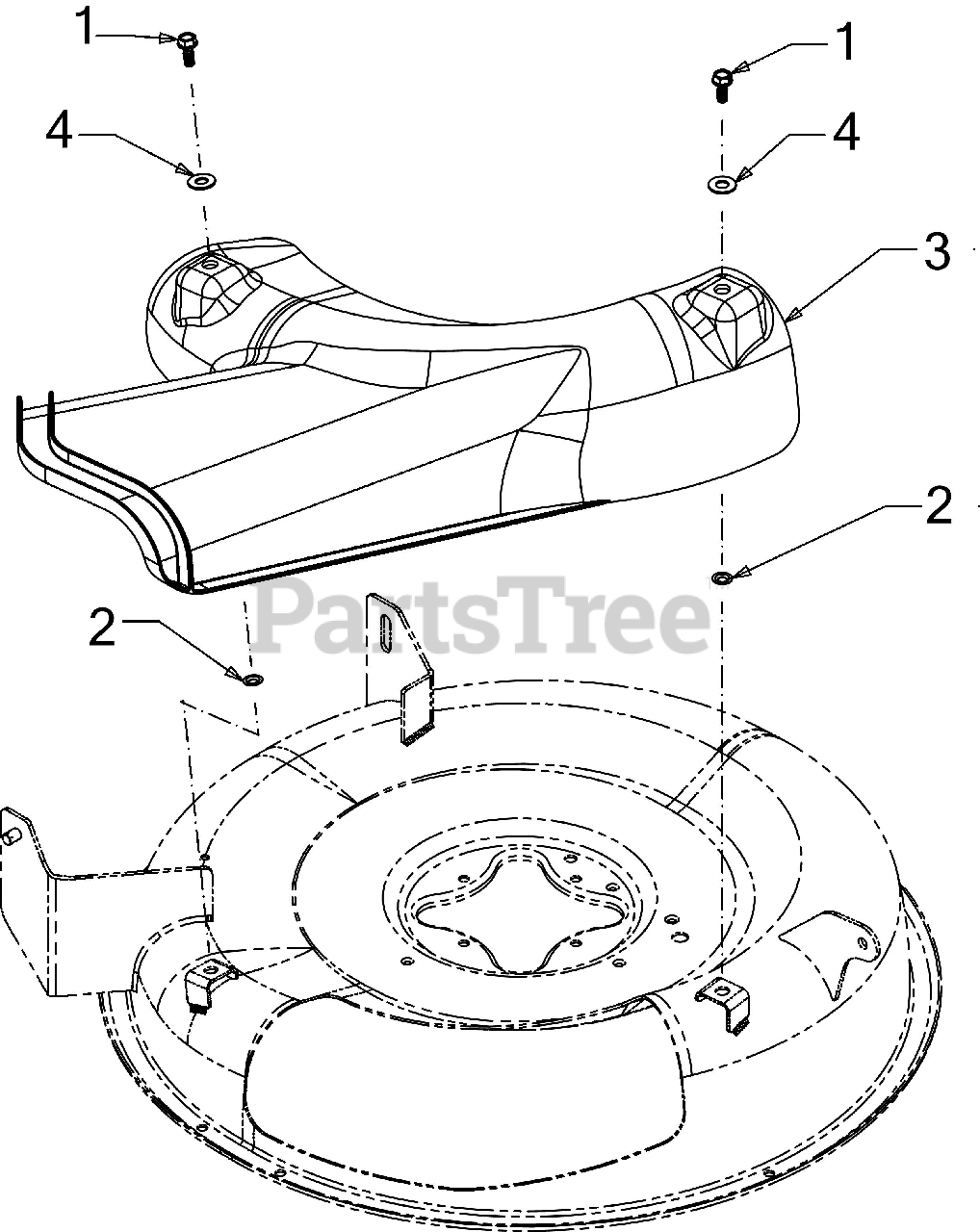 1
1
4
4
3
2
2
PartsTree