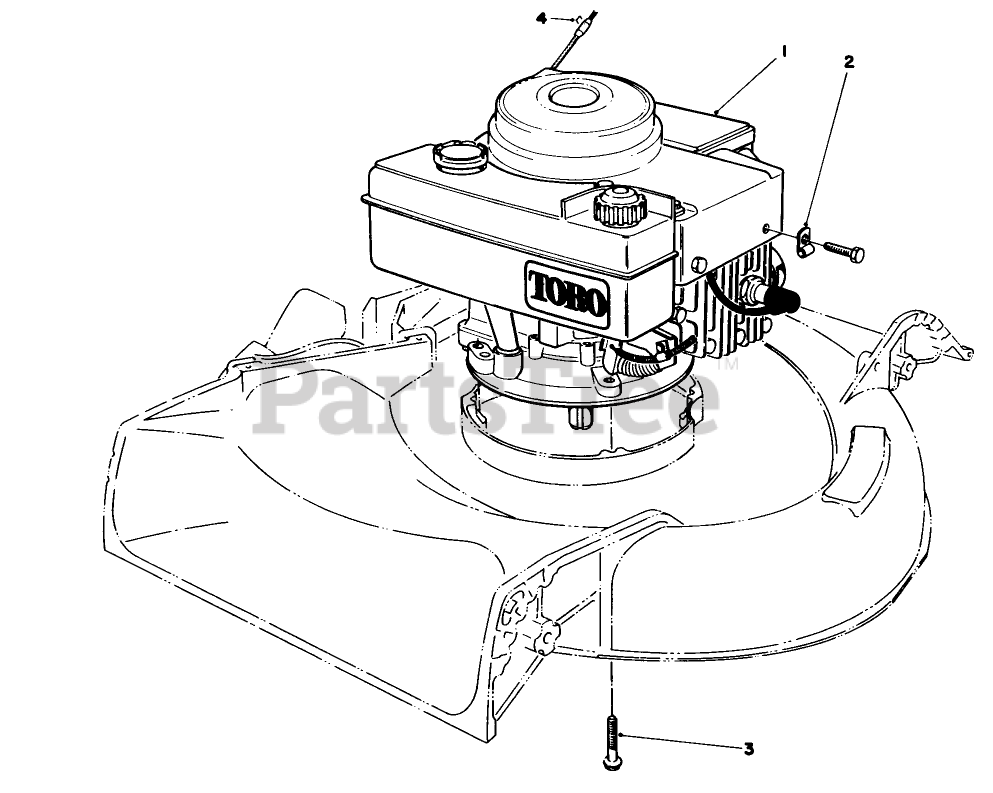 4
1
2
TORO
PartsTree™
3