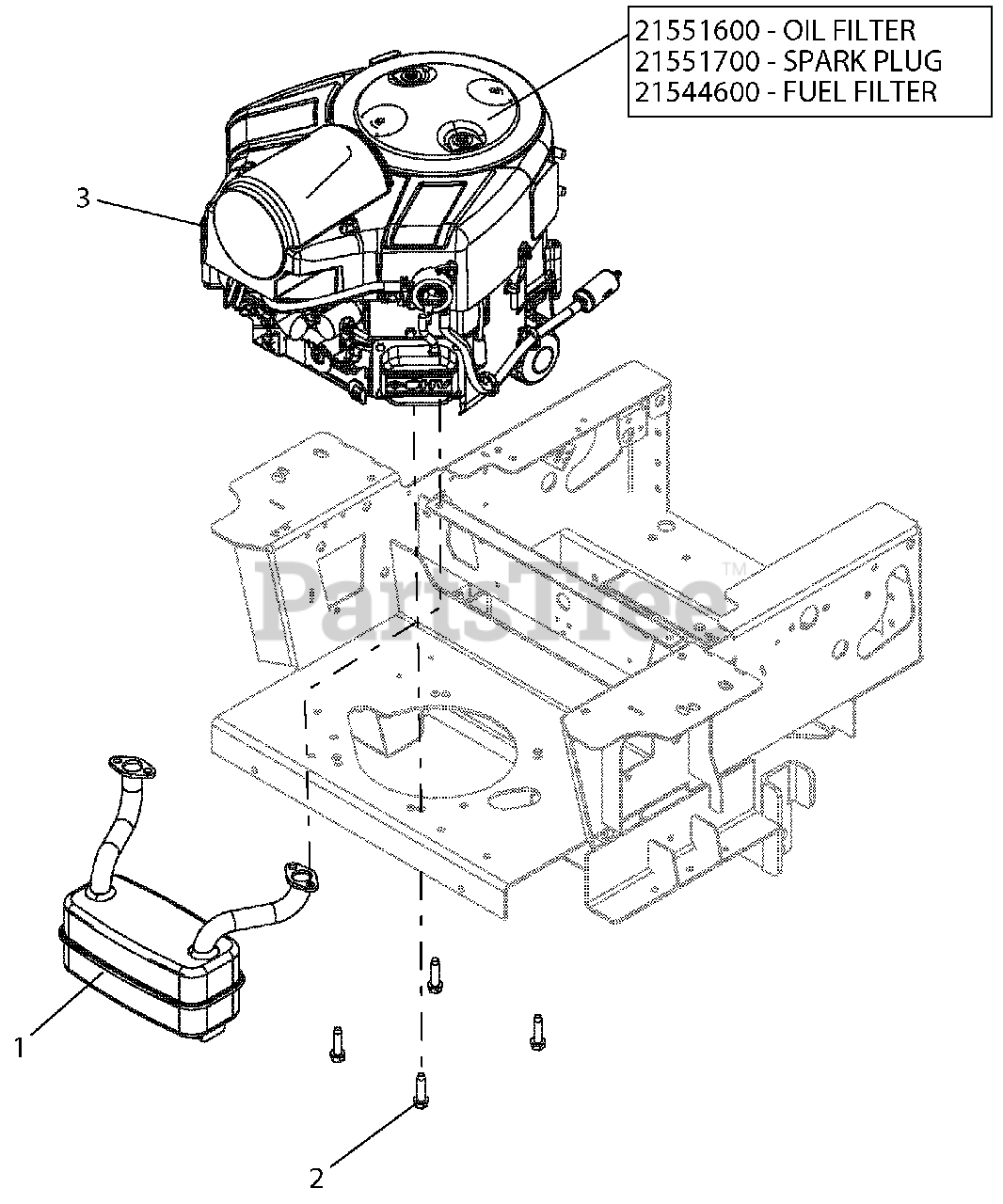 21551600 - OIL FILTER
21551700 - SPARK PLUG
21544600 - FUEL FILTER

3

PartsTree™

1

2