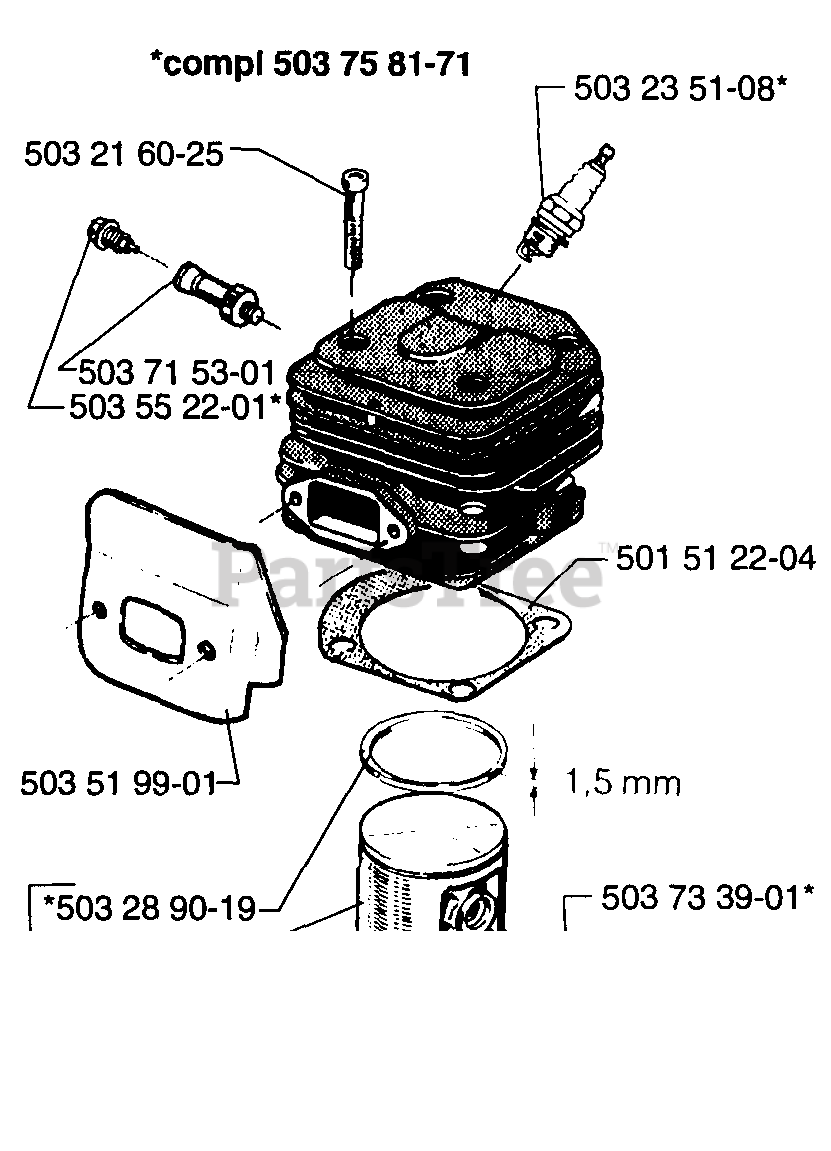 *compl 503 75 81-71

503 23 51-08*

503 21 60-25

503 71 53-01
503 55 22-01*

PartsTree™

501 51 22-04

503 51 99-01

1,5 mm

*503 28 90-19

503 73 39-01*