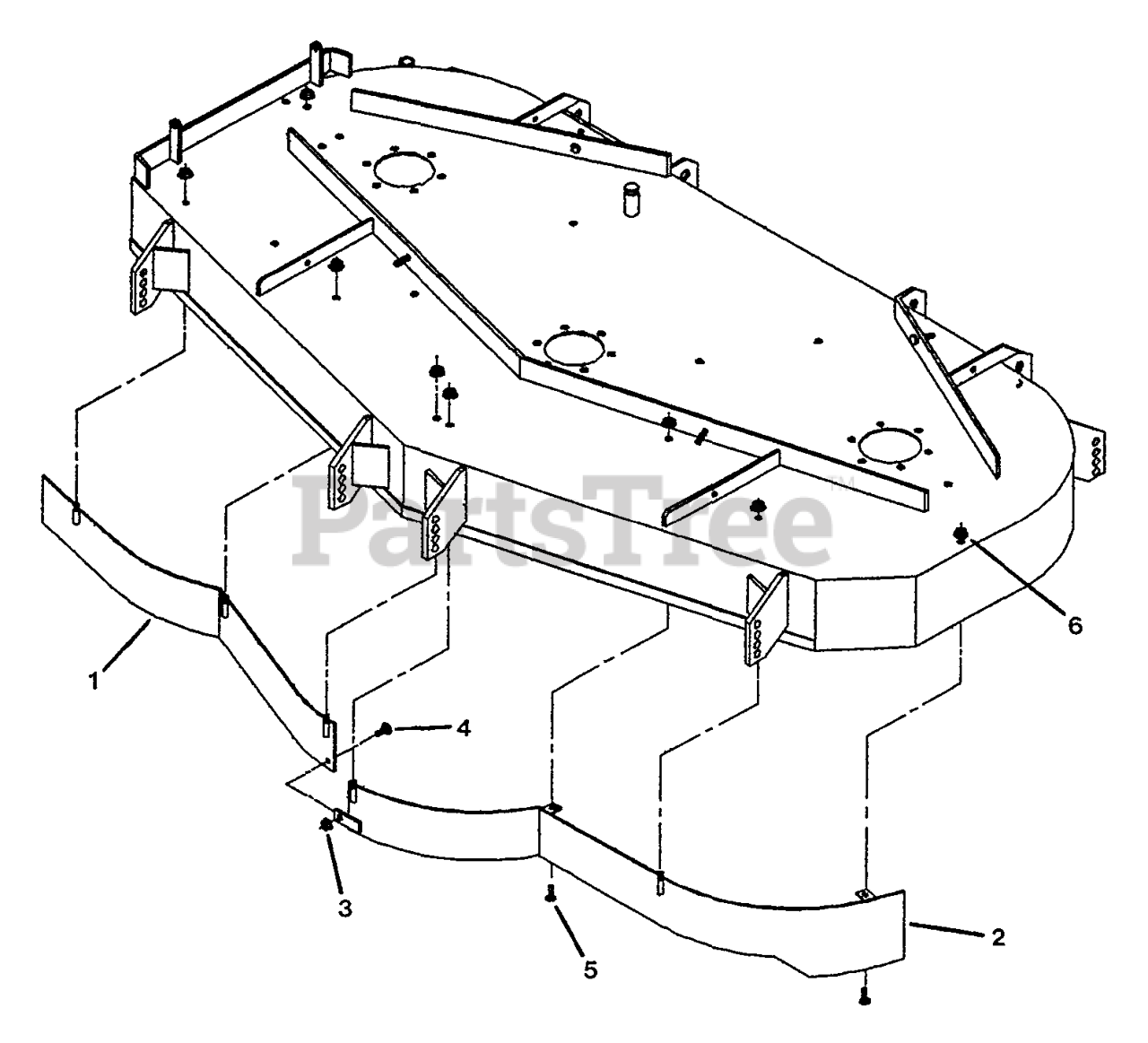 PartsTree™

6

1

4

3

5

2