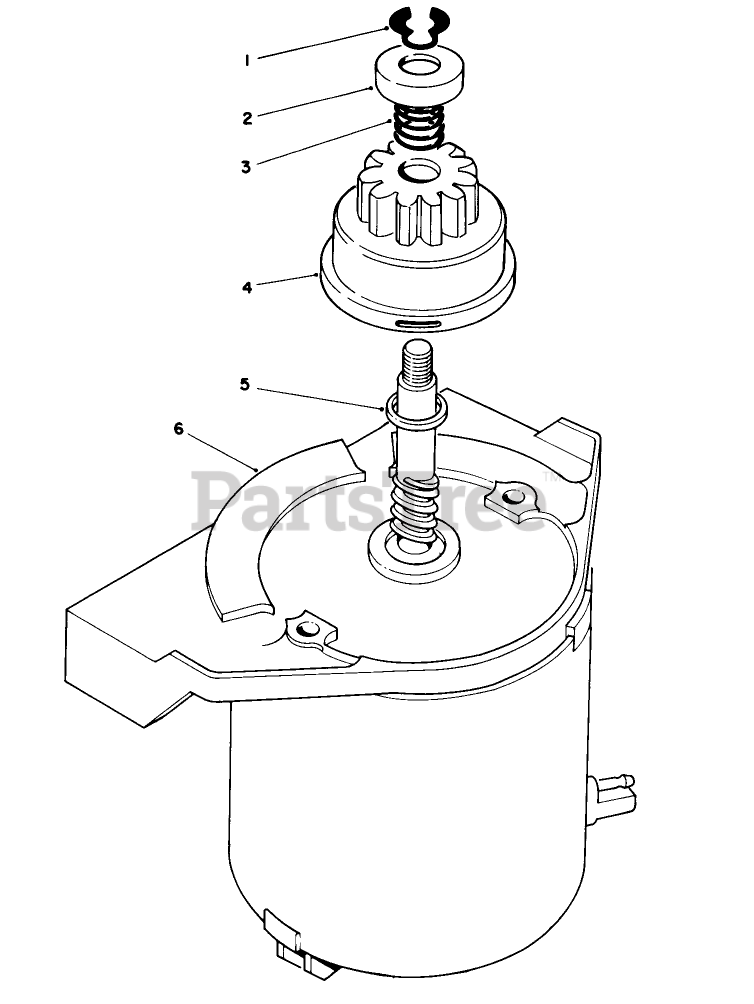 1
2
3
4
5
6
PartsTree™