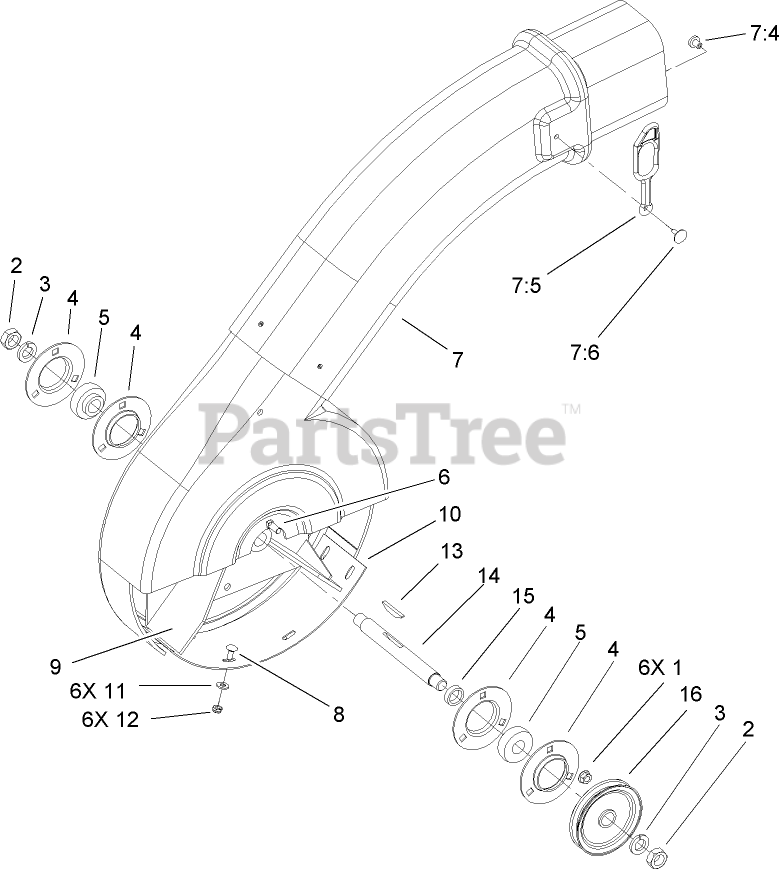 7:4
7:5
7:6
7
2
3
4
5
4
PartsTree™
6
10
13
14
15
4
5
4
6X 1
16
3
2
9
6X 11
6X 12
8