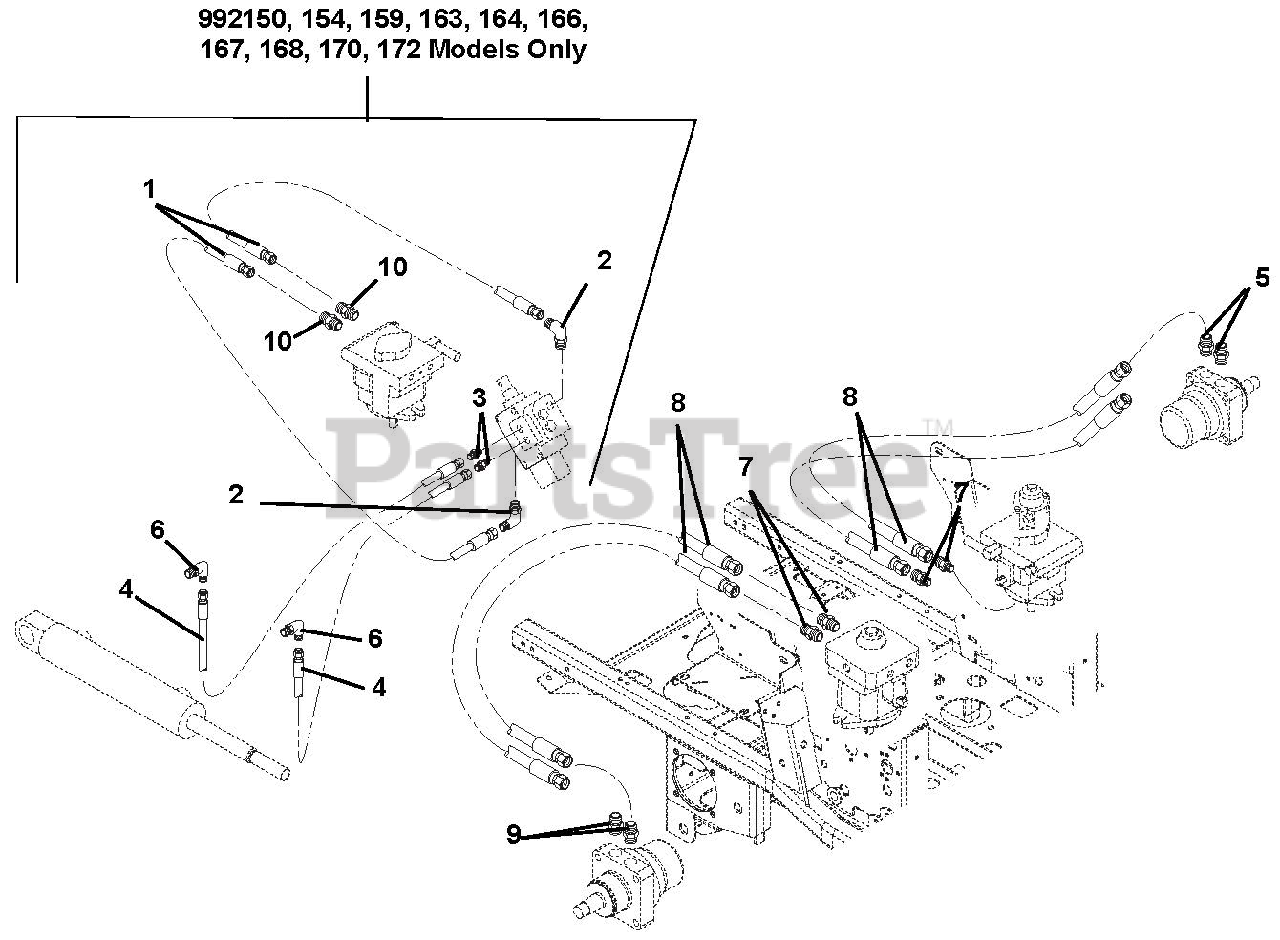 992150, 154, 159, 163, 164, 166, 167, 168, 170, 172 Models Only

1
10
10
2
3
2
6
4
6
4
8
7
8
7
5
9

PartsTree™