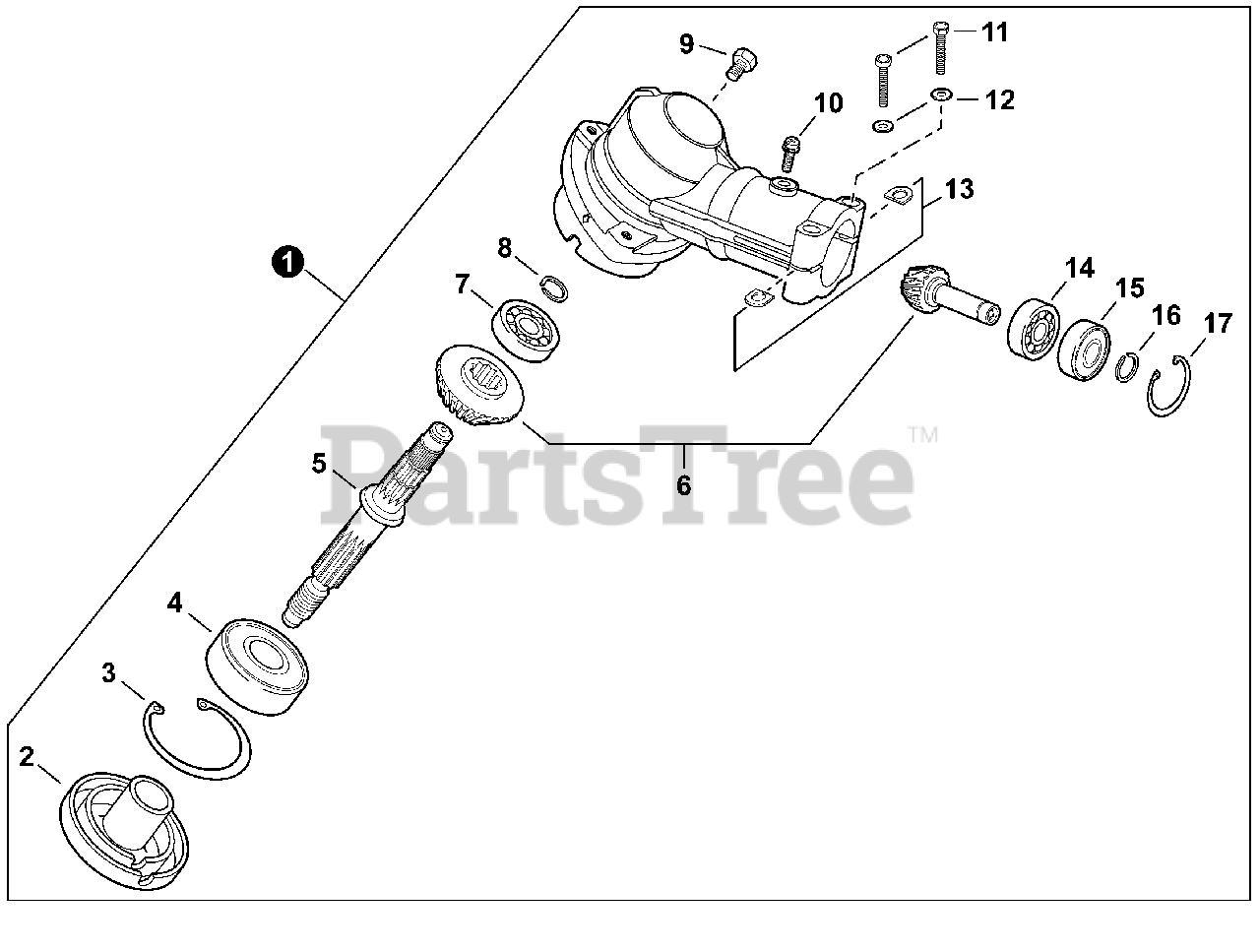 9
11
10
12
13
1
8
7
14
15
16
17
PartsTree™
5
6
4
3
2